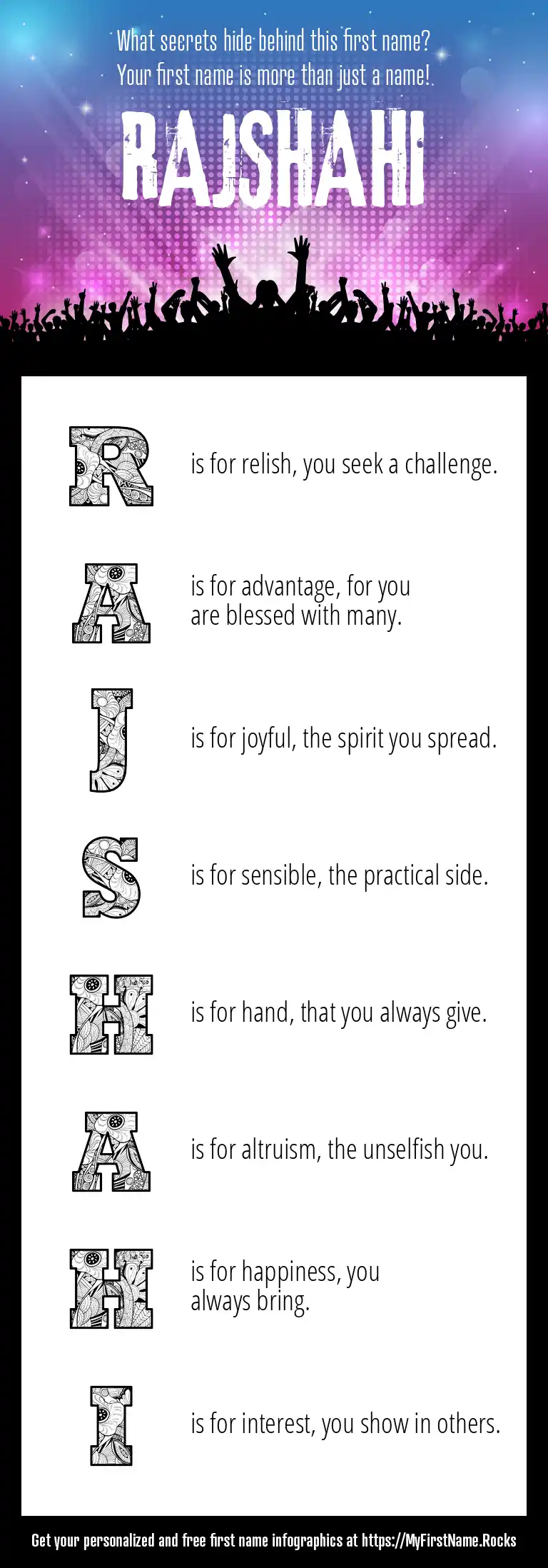 What secrets hide behind this first name?
Your first name is more than just a name!

RAJSHAHI

R is for relish, you seek a challenge.

A is for advantage, for you are blessed with many.

J is for joyful, the spirit you spread.

S is for sensible, the practical side.

H is for hand, that you always give.

A is for altruism, the unselfish you.

H is for happiness, you always bring.

I is for interest, you show in others.

Get your personalized and free first name infographics at https://MyFirstName.Rocks