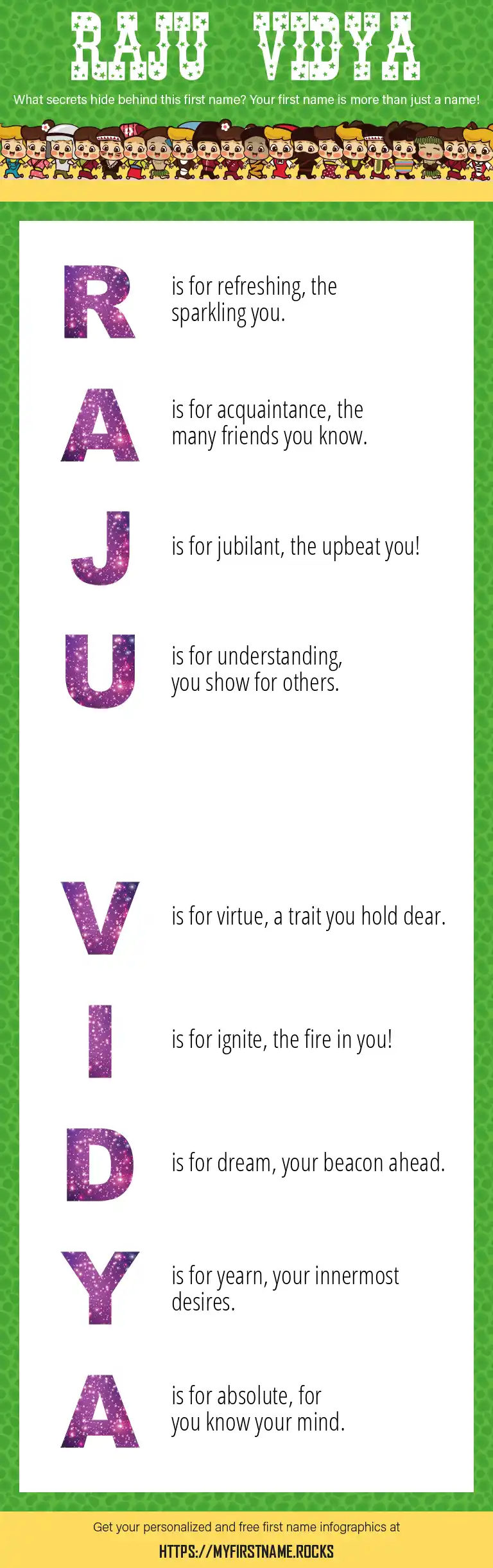 RAJU VIDYA

What secrets hide behind this first name? Your first name is more than just a name!

R is for refreshing, the sparkling you.

A is for acquaintance, the many friends you know.

J is for jubilant, the upbeat you!

U is for understanding, you show for others.

V is for virtue, a trait you hold dear.

I is for ignite, the fire in you!

D is for dream, your beacon ahead.

Y is for yearn, your innermost desires.

A is for absolute, for you know your mind.

Get your personalized and free first name infographics at

HTTPS://MYFIRSTNAME.ROCKS