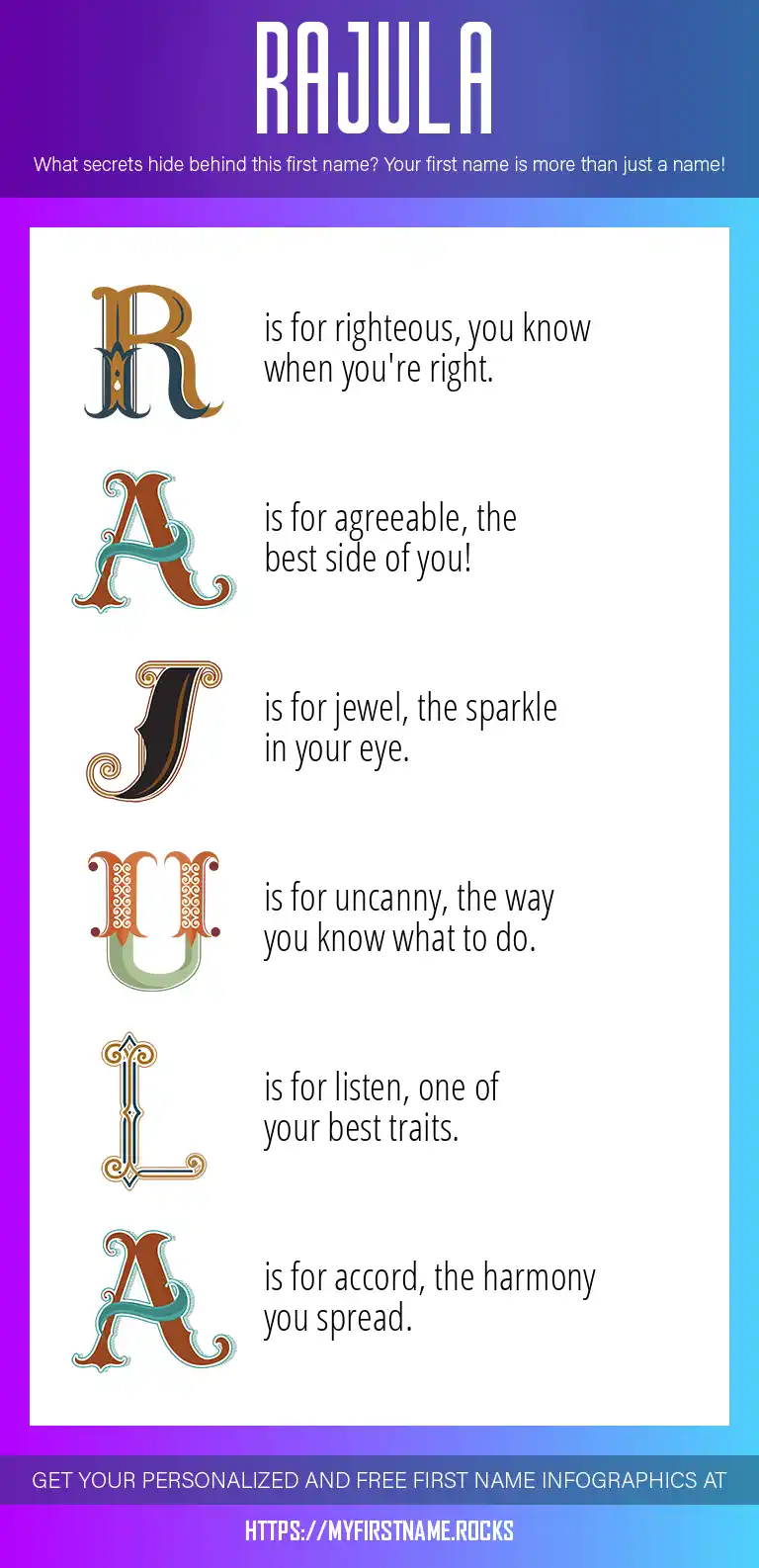 RAJULA

What secrets hide behind this first name? Your first name is more than just a name!

R is for righteous, you know when you're right.

A is for agreeable, the best side of you!

J is for jewel, the sparkle in your eye.

U is for uncanny, the way you know what to do.

L is for listen, one of your best traits.

A is for accord, the harmony you spread.

GET YOUR PERSONALIZED AND FREE FIRST NAME INFOGRAPHICS AT

HTTPS://MYFIRSTNAME.ROCKS