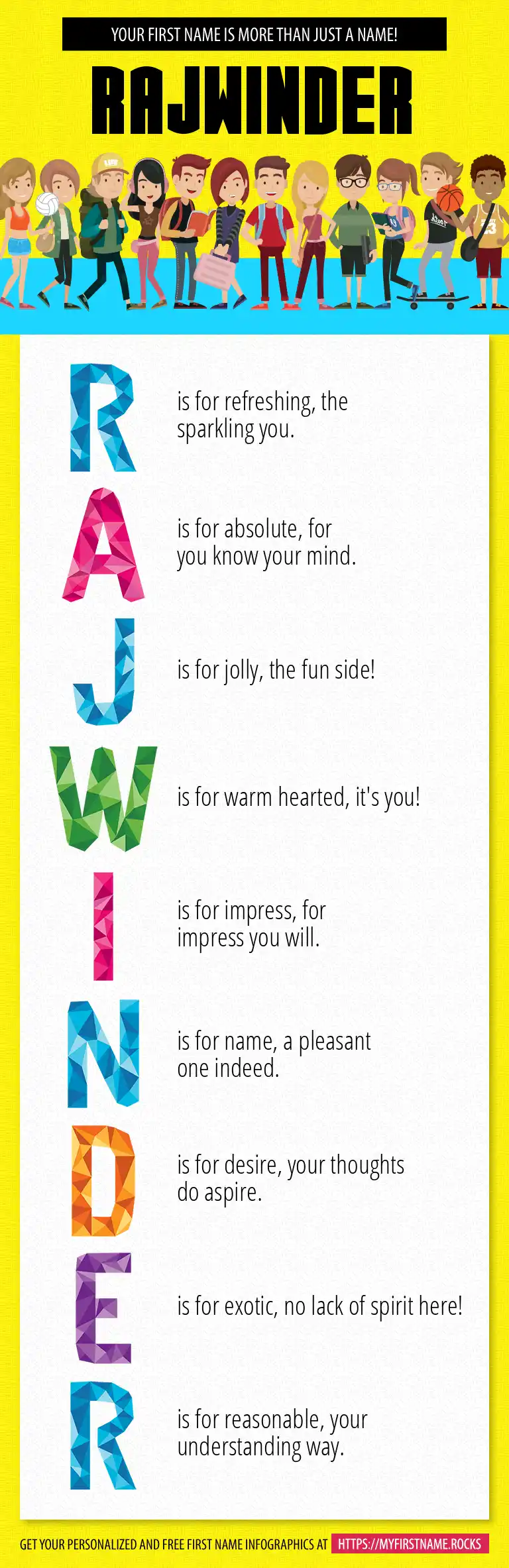 YOUR FIRST NAME IS MORE THAN JUST A NAME!

RAJWINDER

R is for refreshing, the sparkling you.

A is for absolute, for you know your mind.

J is for jolly, the fun side!

W is for warm hearted, it's you!

I is for impress, for impress you will.

N is for name, a pleasant one indeed.

D is for desire, your thoughts do aspire.

E is for exotic, no lack of spirit here!

R is for reasonable, your understanding way.

GET YOUR PERSONALIZED AND FREE FIRST NAME INFOGRAPHICS AT HTTPS://MYFIRSTNAME.ROCKS