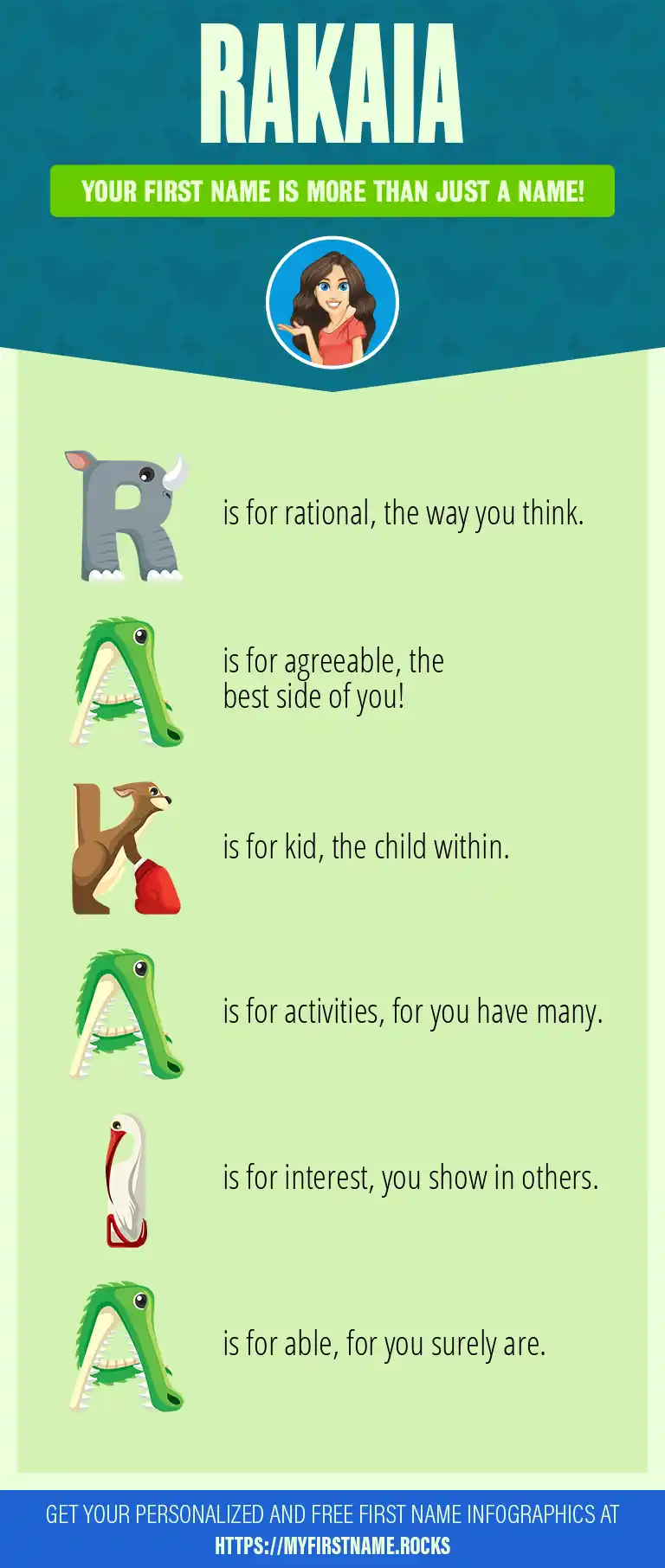 RAKAIA

YOUR FIRST NAME IS MORE THAN JUST A NAME!

R is for rational, the way you think.

A is for agreeable, the best side of you!

K is for kid, the child within.

A is for activities, for you have many.

I is for interest, you show in others.

A is for able, for you surely are.

GET YOUR PERSONALIZED AND FREE FIRST NAME INFOGRAPHICS AT HTTPS://MYFIRSTNAME.ROCKS