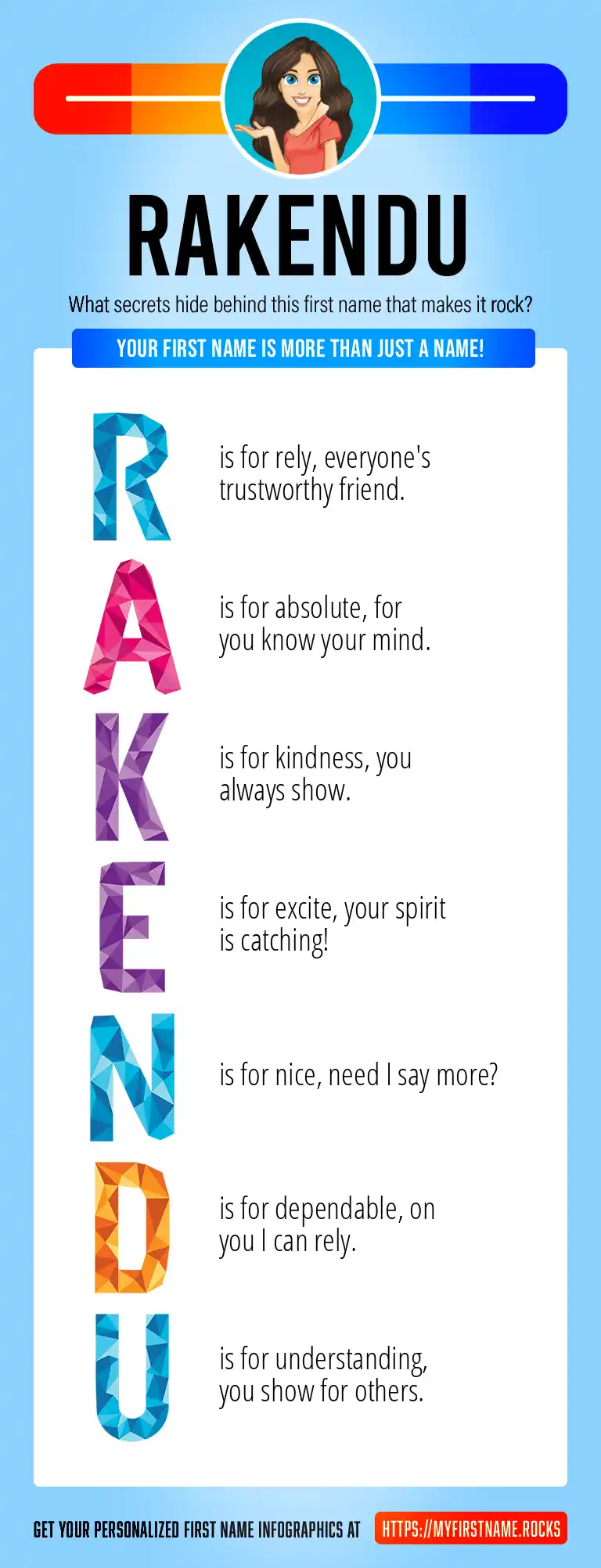 RAKENDU

What secrets hide behind this first name that makes it rock?

YOUR FIRST NAME IS MORE THAN JUST A NAME!

R is for rely, everyone's trustworthy friend.

A is for absolute, for you know your mind.

K is for kindness, you always show.

E is for excite, your spirit is catching!

N is for nice, need I say more?

D is for dependable, on you I can rely.

U is for understanding, you show for others.

GET YOUR PERSONALIZED FIRST NAME INFOGRAPHICS AT HTTPS://MYFIRSTNAME.ROCKS