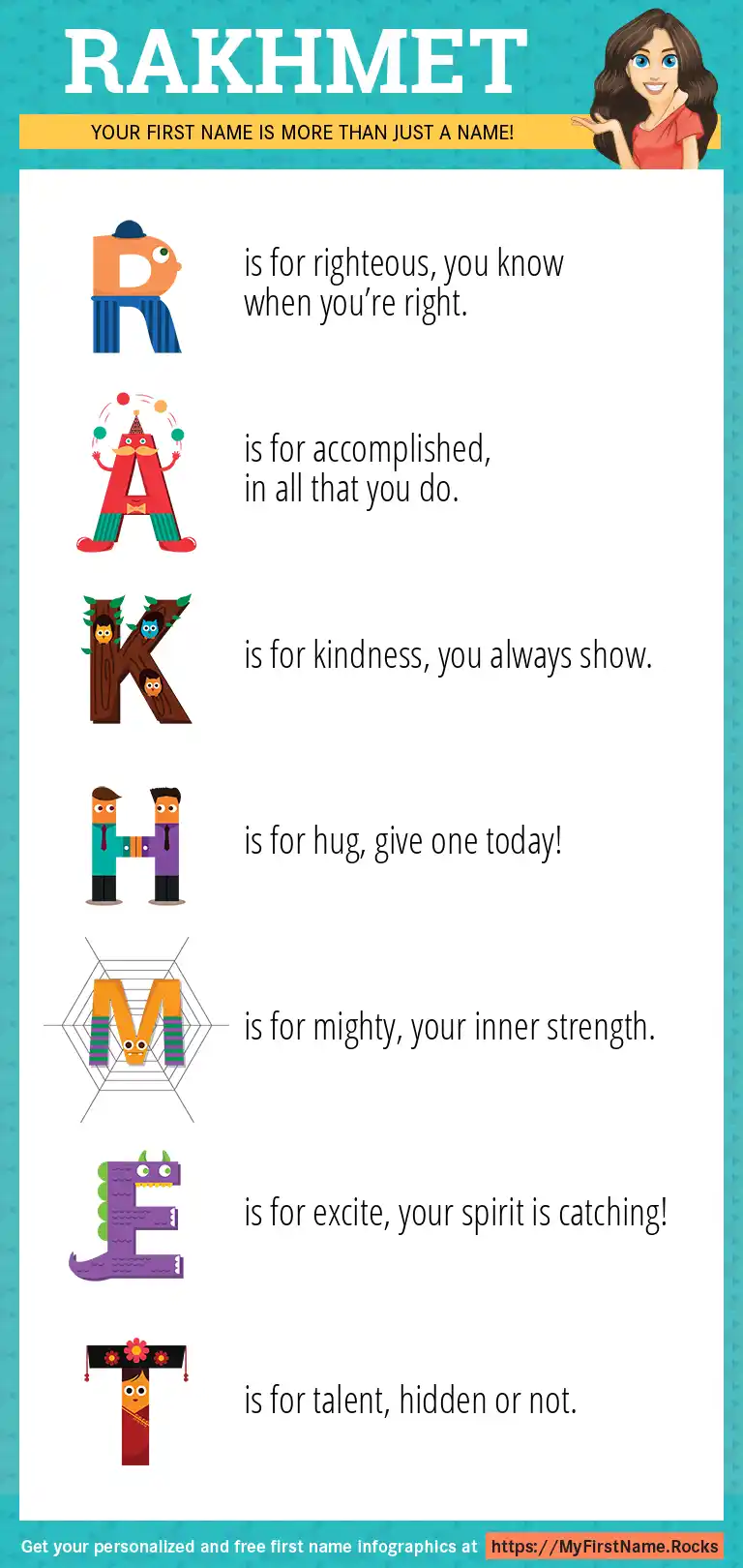 RAKHMET

YOUR FIRST NAME IS MORE THAN JUST A NAME!

R is for righteous, you know when you're right.

A is for accomplished, in all that you do.

K is for kindness, you always show.

H is for hug, give one today!

M is for mighty, your inner strength.

E is for excite, your spirit is catching!

T is for talent, hidden or not.

Get your personalized and free first name infographics at https://MyFirstName.Rocks