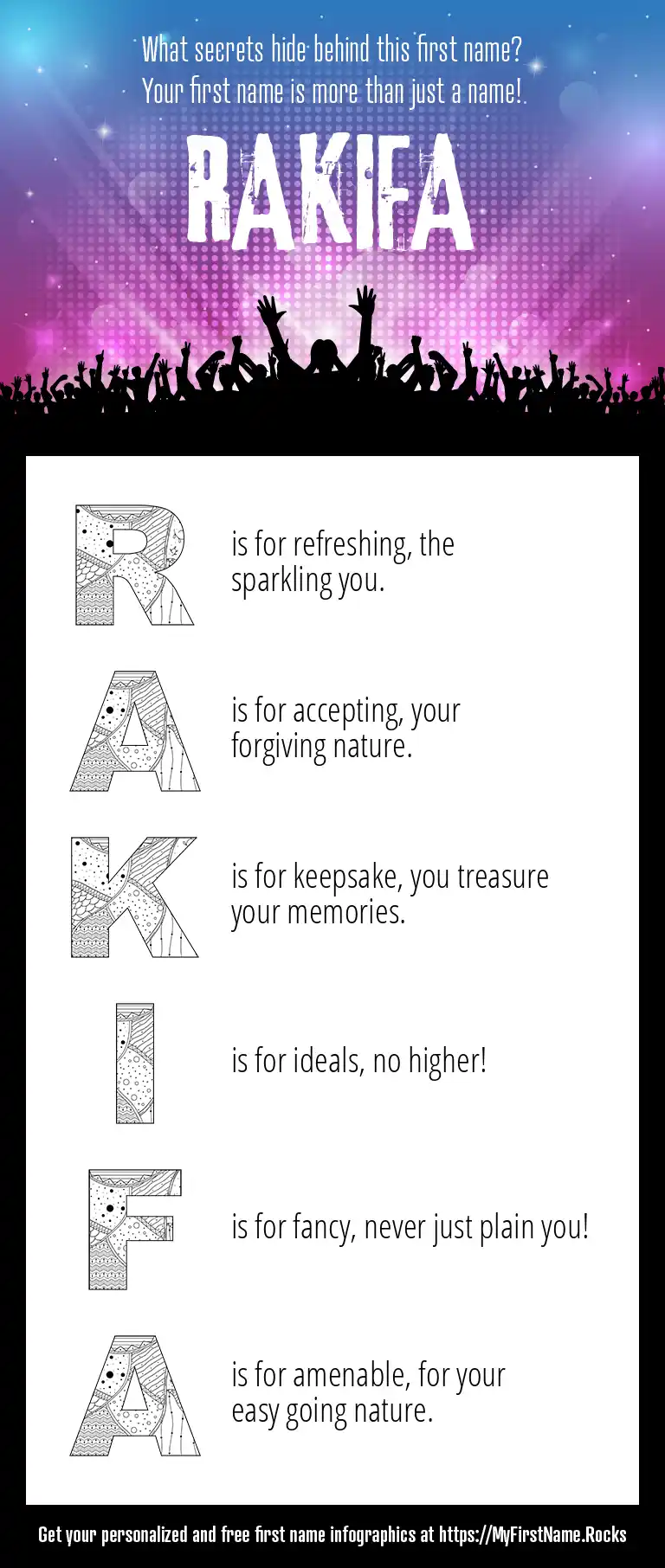 What secrets hide behind this first name?
Your first name is more than just a name!

RAKIFA

R is for refreshing, the sparkling you.

A is for accepting, your forgiving nature.

K is for keepsake, you treasure your memories.

I is for ideals, no higher!

F is for fancy, never just plain you!

A is for amenable, for your easy going nature.

Get your personalized and free first name infographics at https://MyFirstName.Rocks