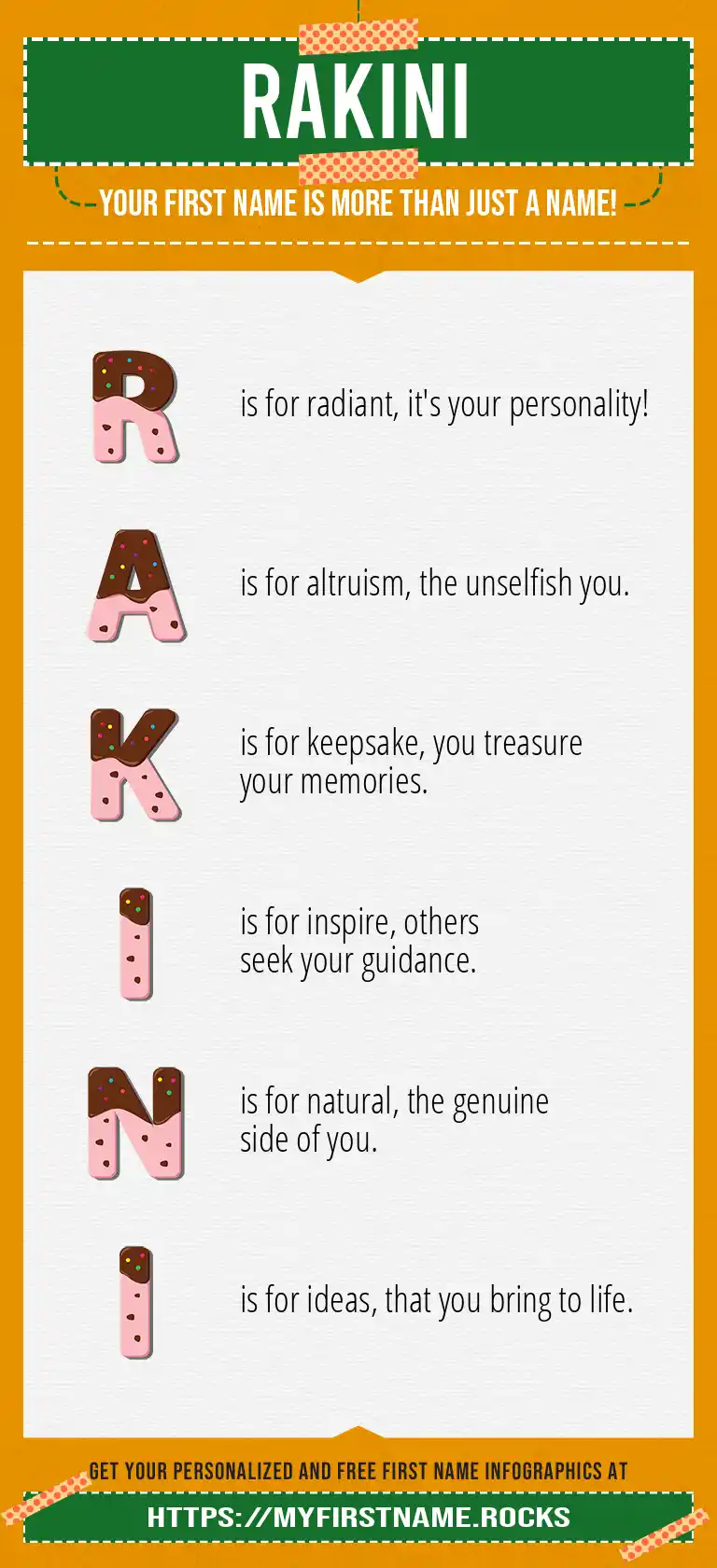 RAKINI

YOUR FIRST NAME IS MORE THAN JUST A NAME!

R is for radiant, it's your personality!

A is for altruism, the unselfish you.

K is for keepsake, you treasure your memories.

I is for inspire, others seek your guidance.

N is for natural, the genuine side of you.

I is for ideas, that you bring to life.

GET YOUR PERSONALIZED AND FREE FIRST NAME INFOGRAPHICS AT

HTTPS://MYFIRSTNAME.ROCKS