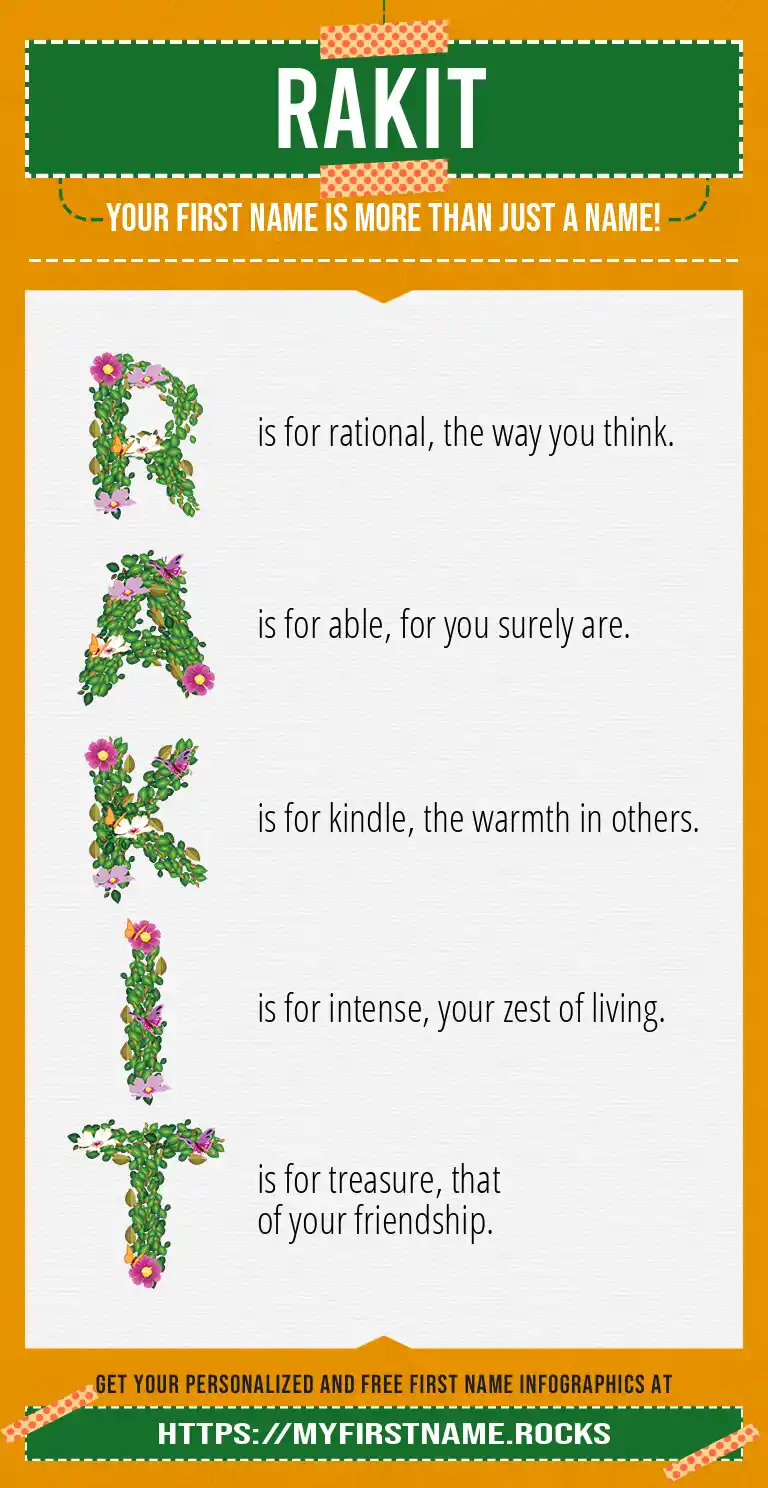 RAKIT

YOUR FIRST NAME IS MORE THAN JUST A NAME!

R is for rational, the way you think.

A is for able, for you surely are.

K is for kindle, the warmth in others.

I is for intense, your zest of living.

T is for treasure, that of your friendship.

GET YOUR PERSONALIZED AND FREE FIRST NAME INFOGRAPHICS AT

HTTPS://MYFIRSTNAME.ROCKS