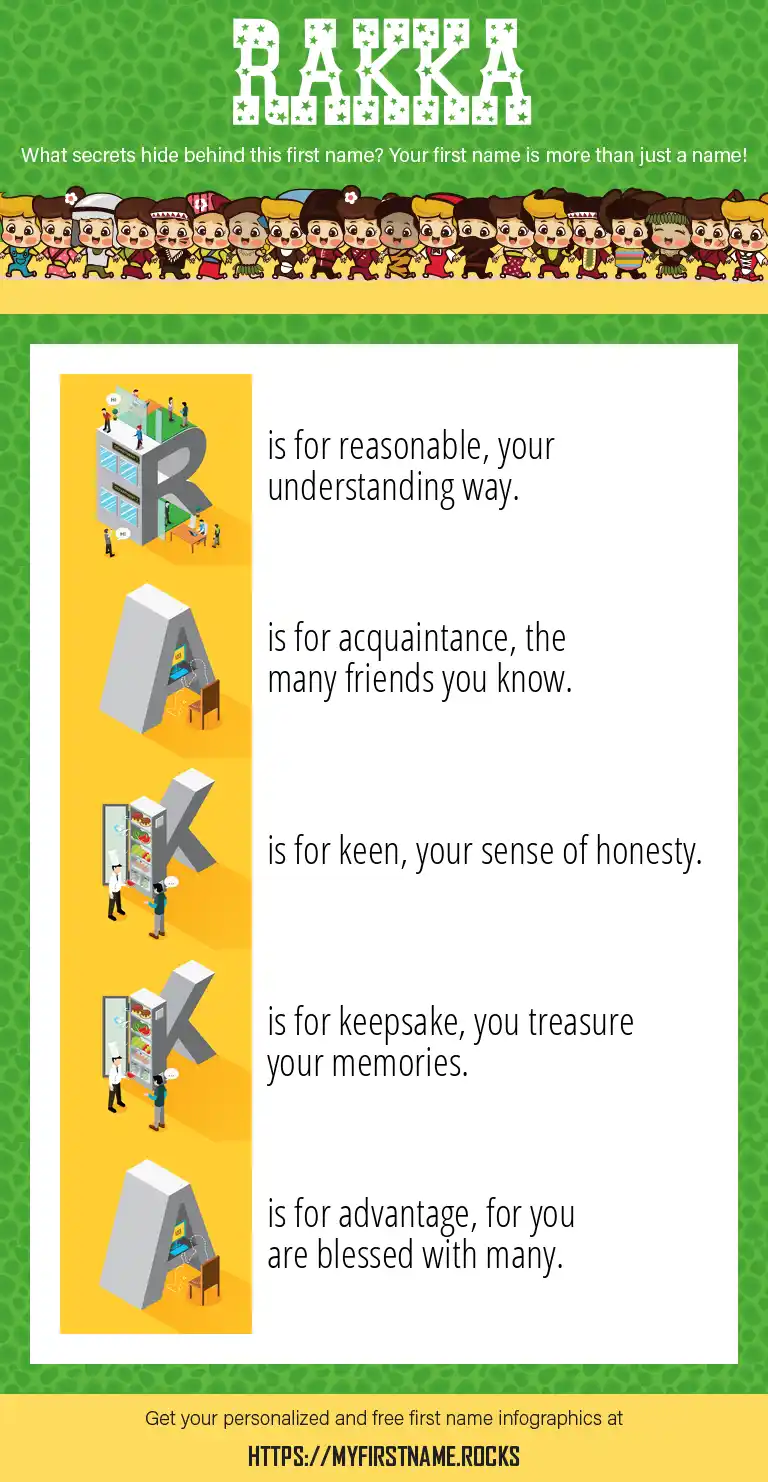 RAKKA

What secrets hide behind this first name? Your first name is more than just a name!

R is for reasonable, your understanding way.

A is for acquaintance, the many friends you know.

K is for keen, your sense of honesty.

K is for keepsake, you treasure your memories.

A is for advantage, for you are blessed with many.

Get your personalized and free first name infographics at

HTTPS://MYFIRSTNAME.ROCKS