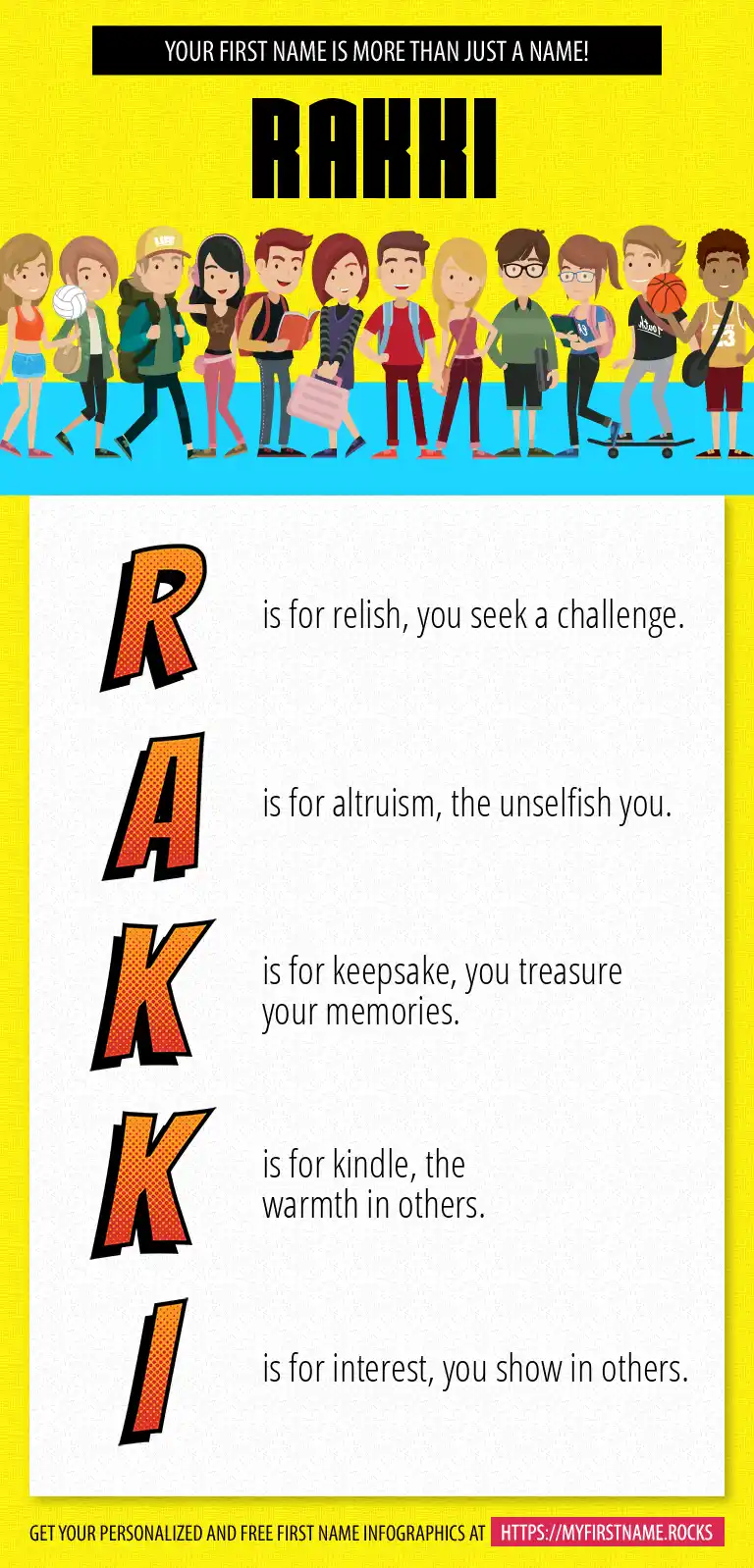 YOUR FIRST NAME IS MORE THAN JUST A NAME!

RAKKI

R is for relish, you seek a challenge.

A is for altruism, the unselfish you.

K is for keepsake, you treasure your memories.

K is for kindle, the warmth in others.

I is for interest, you show in others.

GET YOUR PERSONALIZED AND FREE FIRST NAME INFOGRAPHICS AT HTTPS://MYFIRSTNAME.ROCKS