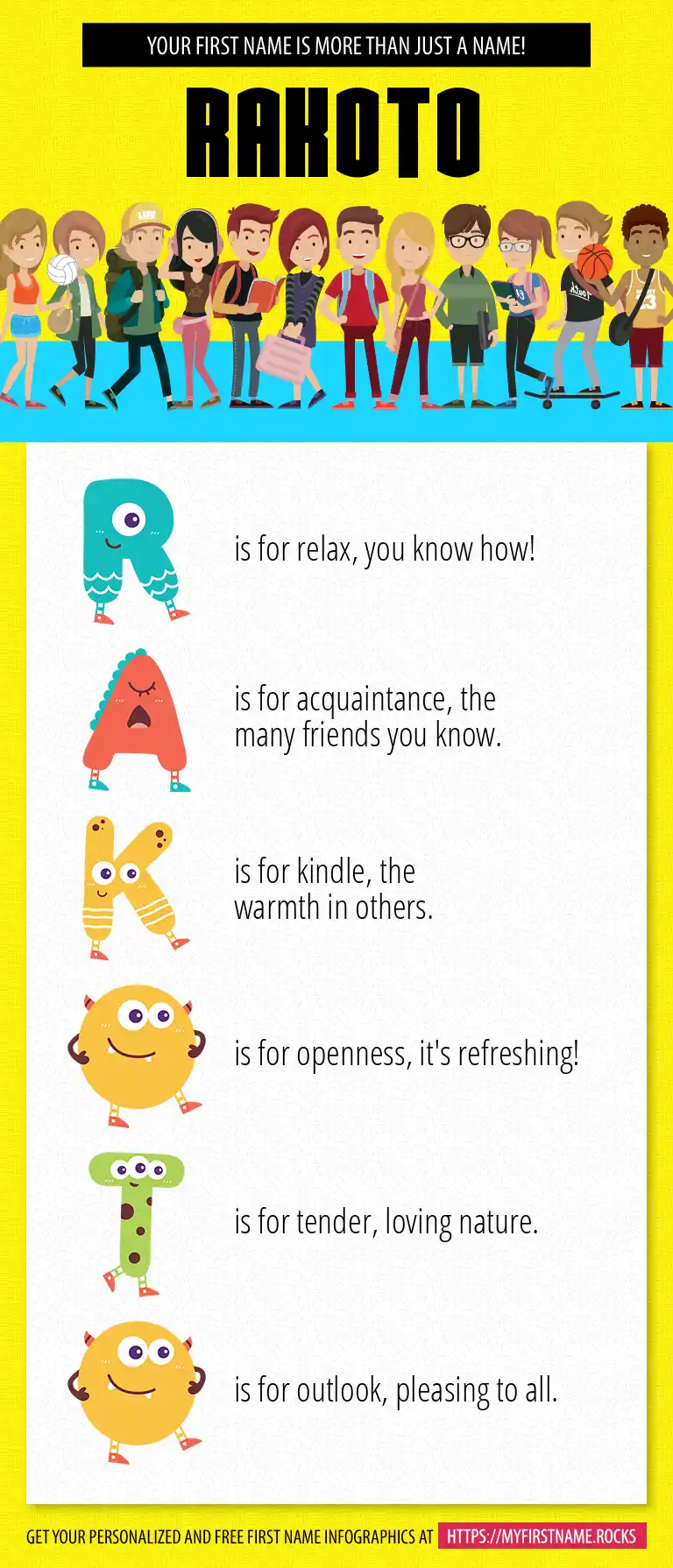 YOUR FIRST NAME IS MORE THAN JUST A NAME!

RAKOTO

R is for relax, you know how!

A is for acquaintance, the many friends you know.

K is for kindle, the warmth in others.

O is for openness, it's refreshing!

T is for tender, loving nature.

O is for outlook, pleasing to all.

GET YOUR PERSONALIZED AND FREE FIRST NAME INFOGRAPHICS AT HTTPS://MYFIRSTNAME.ROCKS