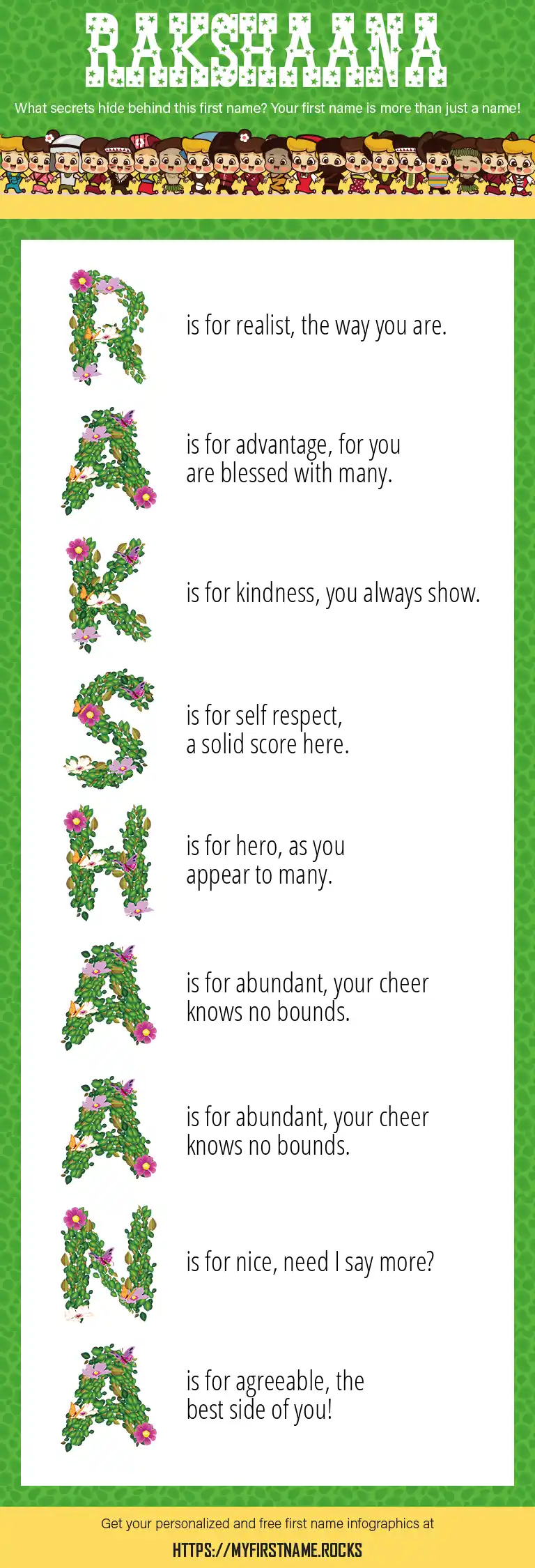 RAKSHAANA

What secrets hide behind this first name? Your first name is more than just a name!

R is for realist, the way you are.

A is for advantage, for you are blessed with many.

K is for kindness, you always show.

S is for self respect, a solid score here.

H is for hero, as you appear to many.

A is for abundant, your cheer knows no bounds.

A is for abundant, your cheer knows no bounds.

N is for nice, need I say more?

A is for agreeable, the best side of you!

Get your personalized and free first name infographics at

HTTPS://MYFIRSTNAME.ROCKS