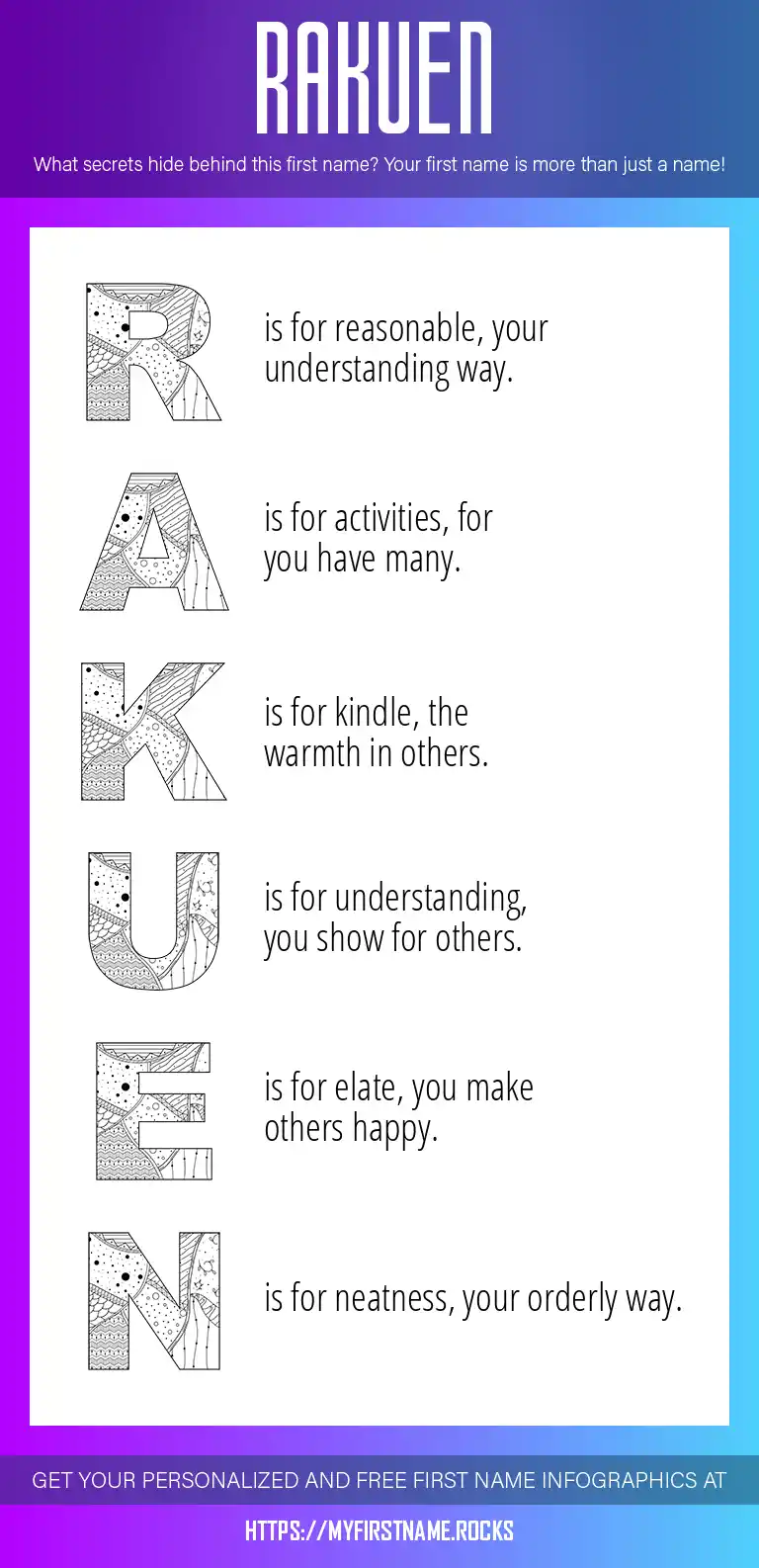 RAKUEN

What secrets hide behind this first name? Your first name is more than just a name!

R is for reasonable, your understanding way.

A is for activities, for you have many.

K is for kindle, the warmth in others.

U is for understanding, you show for others.

E is for elate, you make others happy.

N is for neatness, your orderly way.

GET YOUR PERSONALIZED AND FREE FIRST NAME INFOGRAPHICS AT

HTTPS://MYFIRSTNAME.ROCKS