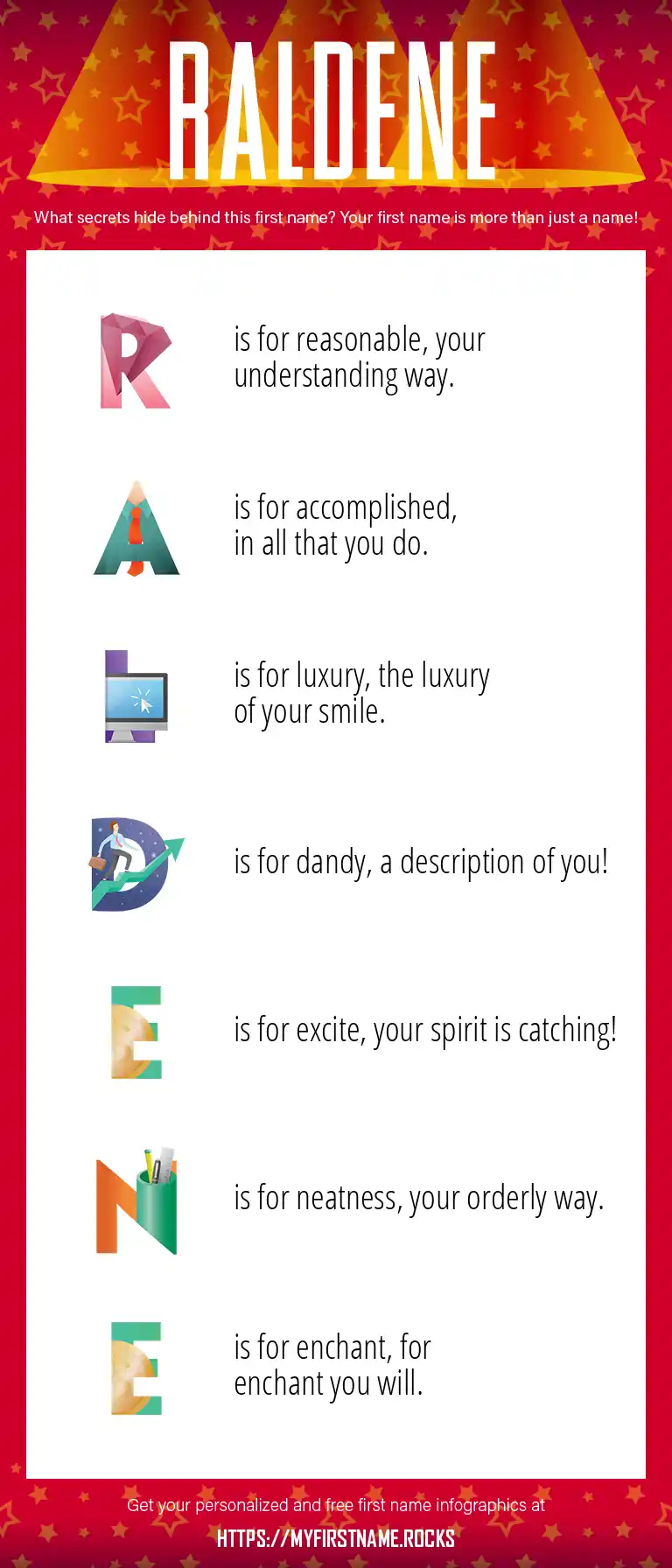 RALDENE

What secrets hide behind this first name? Your first name is more than just a name!

R is for reasonable, your understanding way.

A is for accomplished, in all that you do.

L is for luxury, the luxury of your smile.

D is for dandy, a description of you!

E is for excite, your spirit is catching!

N is for neatness, your orderly way.

E is for enchant, for enchant you will.

Get your personalized and free first name infographics at

HTTPS://MYFIRSTNAME.ROCKS