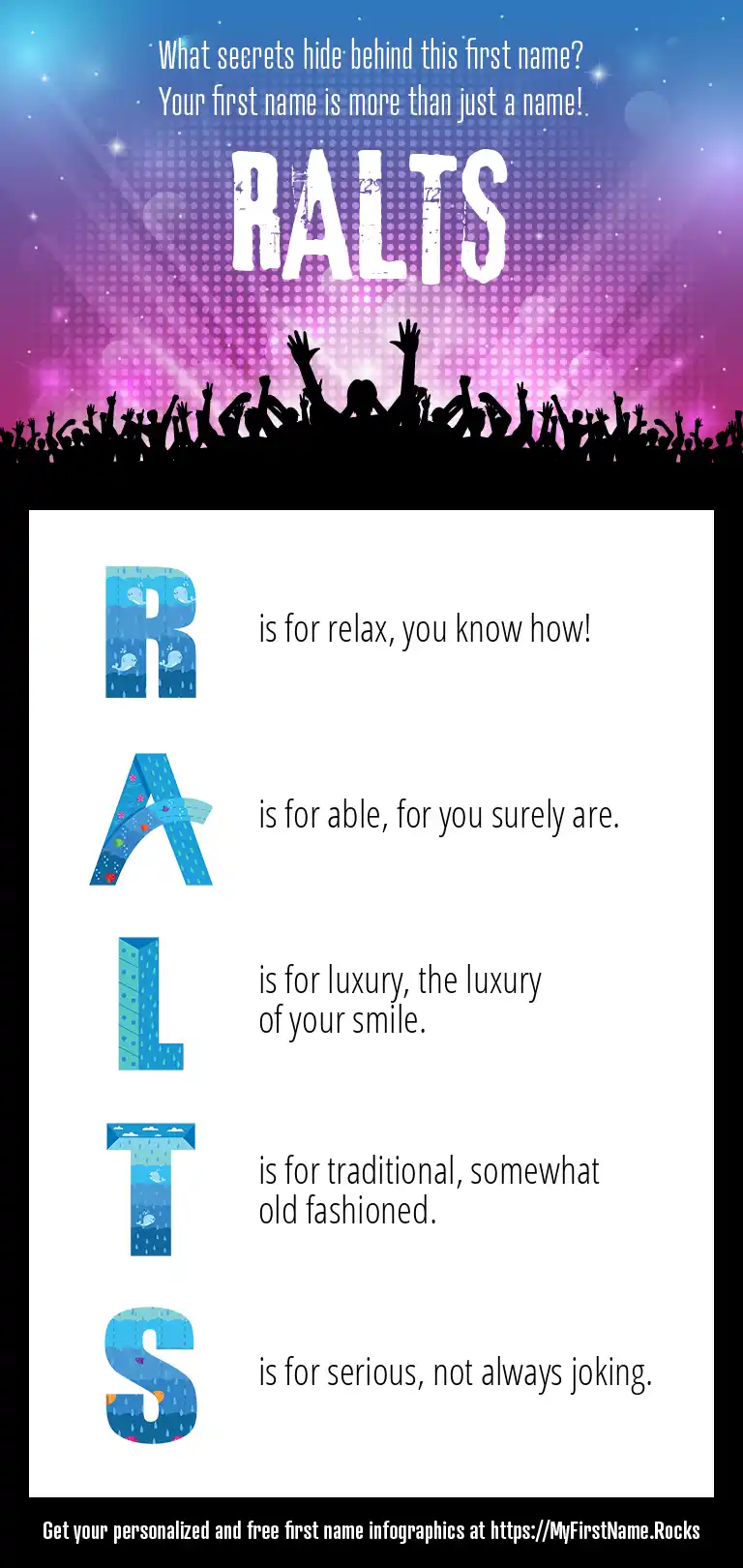 What secrets hide behind this first name?
Your first name is more than just a name!

RALTS

R is for relax, you know how!

A is for able, for you surely are.

L is for luxury, the luxury of your smile.

T is for traditional, somewhat old fashioned.

S is for serious, not always joking.

Get your personalized and free first name infographics at https://MyFirstName.Rocks