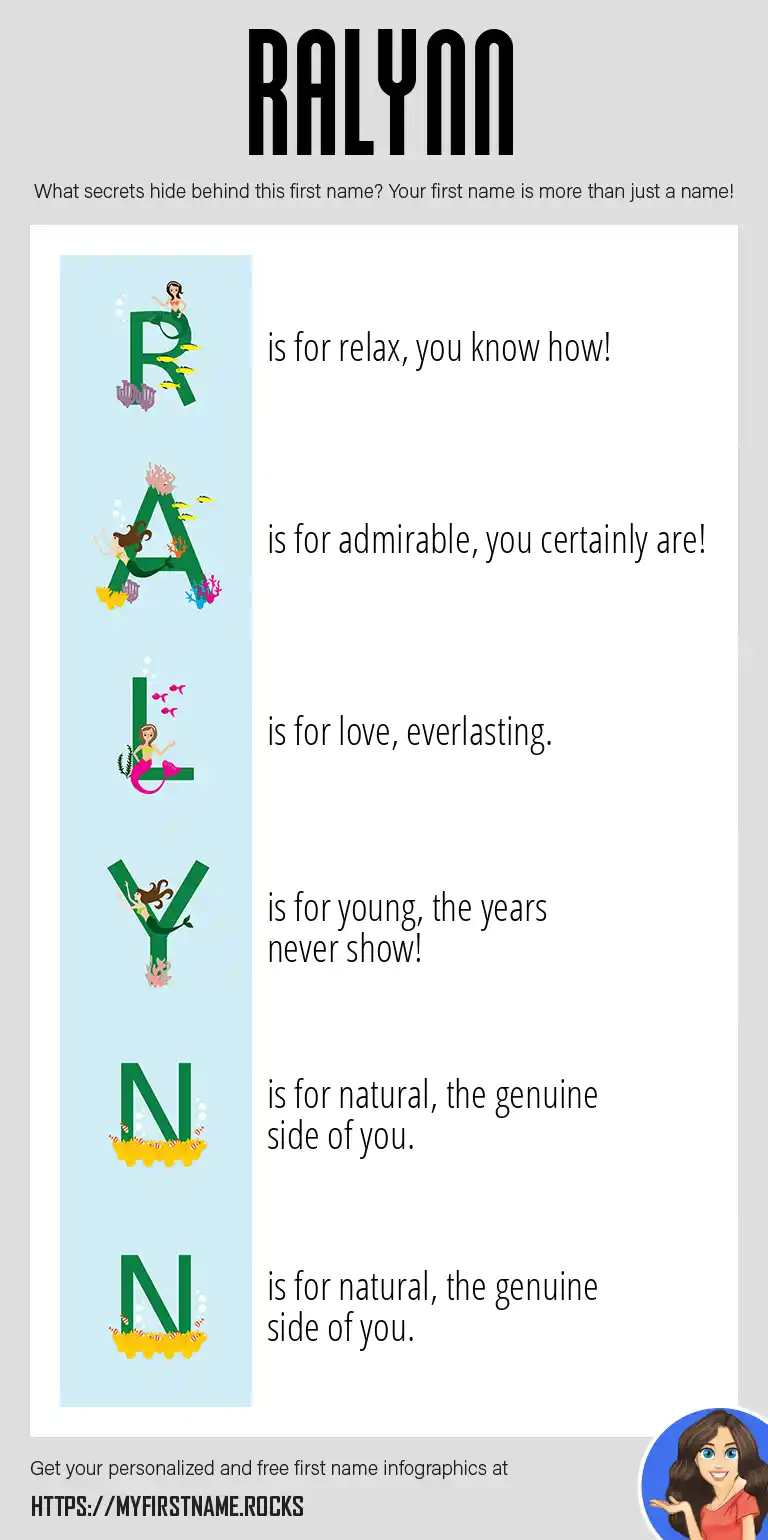 RALYNN

What secrets hide behind this first name? Your first name is more than just a name!

R is for relax, you know how!

A is for admirable, you certainly are!

L is for love, everlasting.

Y is for young, the years never show!

N is for natural, the genuine side of you.

N is for natural, the genuine side of you.

Get your personalized and free first name infographics at

HTTPS://MYFIRSTNAME.ROCKS