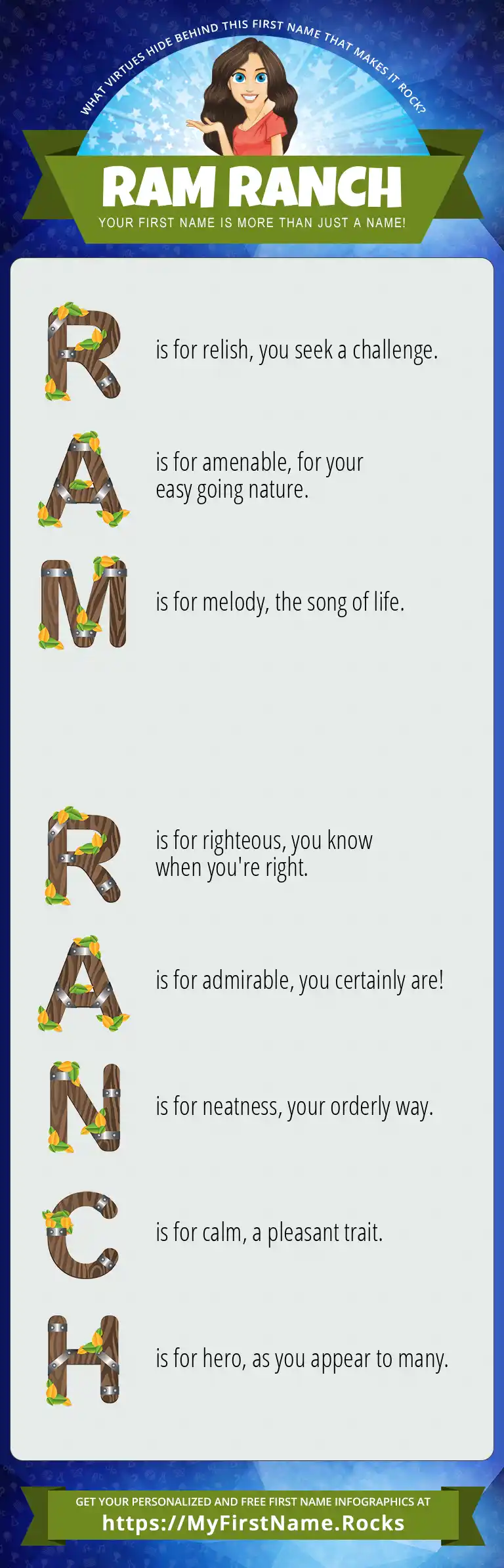 WHAT VIRTUES HIDE BEHIND THIS FIRST NAME THAT MAKES IT ROCK?

RAM RANCH

YOUR FIRST NAME IS MORE THAN JUST A NAME!

R is for relish, you seek a challenge.

A is for amenable, for your easy going nature.

M is for melody, the song of life.

R is for righteous, you know when you're right.

A is for admirable, you certainly are!

N is for neatness, your orderly way.

C is for calm, a pleasant trait.

H is for hero, as you appear to many.

GET YOUR PERSONALIZED AND FREE FIRST NAME INFOGRAPHICS AT

https://MyFirstName.Rocks