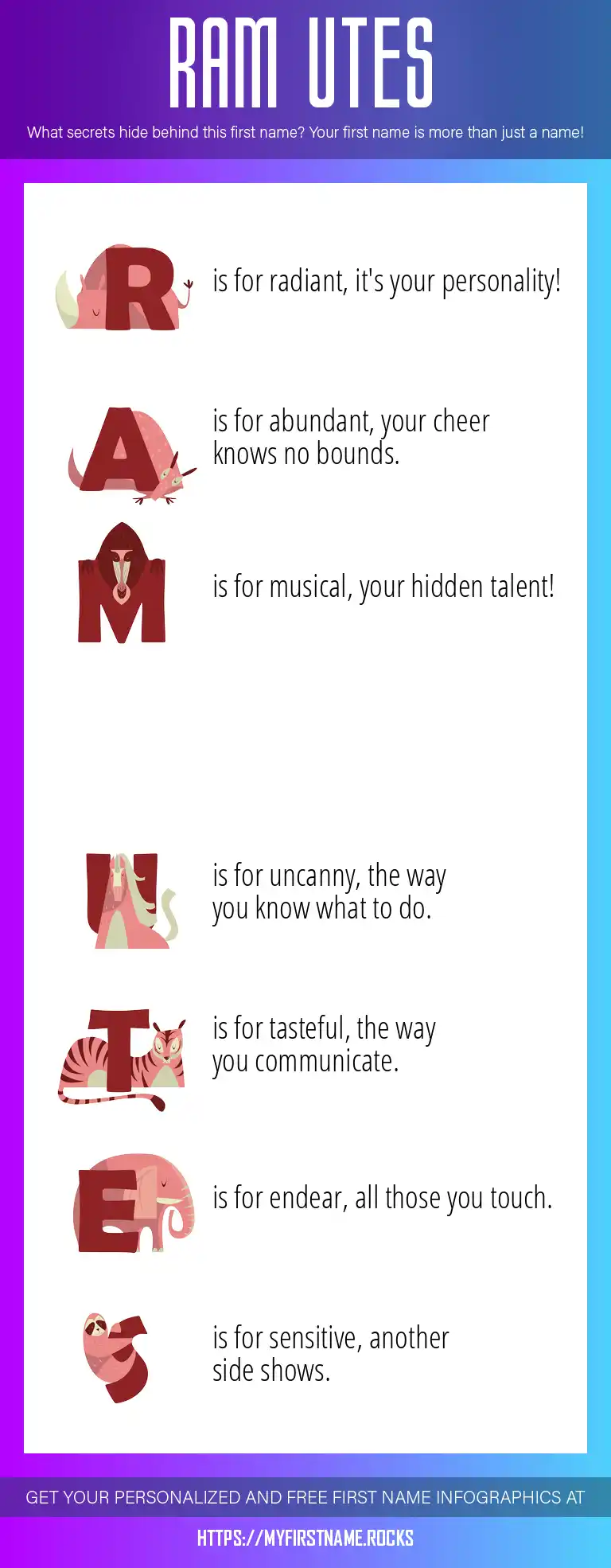 RAM UTES

What secrets hide behind this first name? Your first name is more than just a name!

R is for radiant, it's your personality!

A is for abundant, your cheer knows no bounds.

M is for musical, your hidden talent!

U is for uncanny, the way you know what to do.

T is for tasteful, the way you communicate.

E is for endear, all those you touch.

S is for sensitive, another side shows.

GET YOUR PERSONALIZED AND FREE FIRST NAME INFOGRAPHICS AT

HTTPS://MYFIRSTNAME.ROCKS