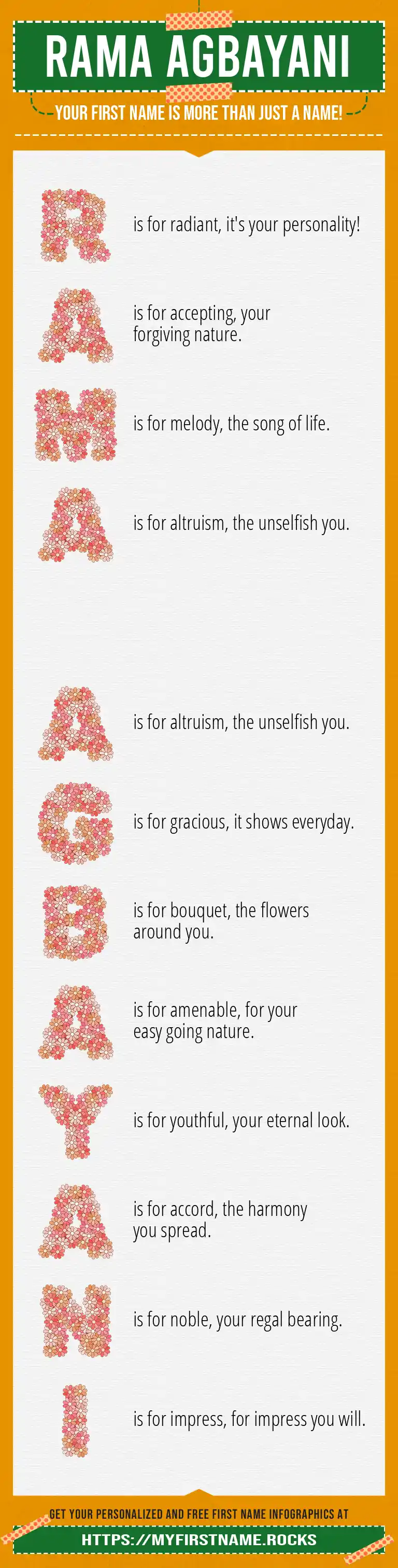 RAMA AGBAYANI

YOUR FIRST NAME IS MORE THAN JUST A NAME!

R is for radiant, it's your personality!

A is for accepting, your forgiving nature.

M is for melody, the song of life.

A is for altruism, the unselfish you.

A is for altruism, the unselfish you.

G is for gracious, it shows everyday.

B is for bouquet, the flowers around you.

A is for amenable, for your easy going nature.

Y is for youthful, your eternal look.

A is for accord, the harmony you spread.

N is for noble, your regal bearing.

I is for impress, for impress you will.

GET YOUR PERSONALIZED AND FREE FIRST NAME INFOGRAPHICS AT

HTTPS://MYFIRSTNAME.ROCKS