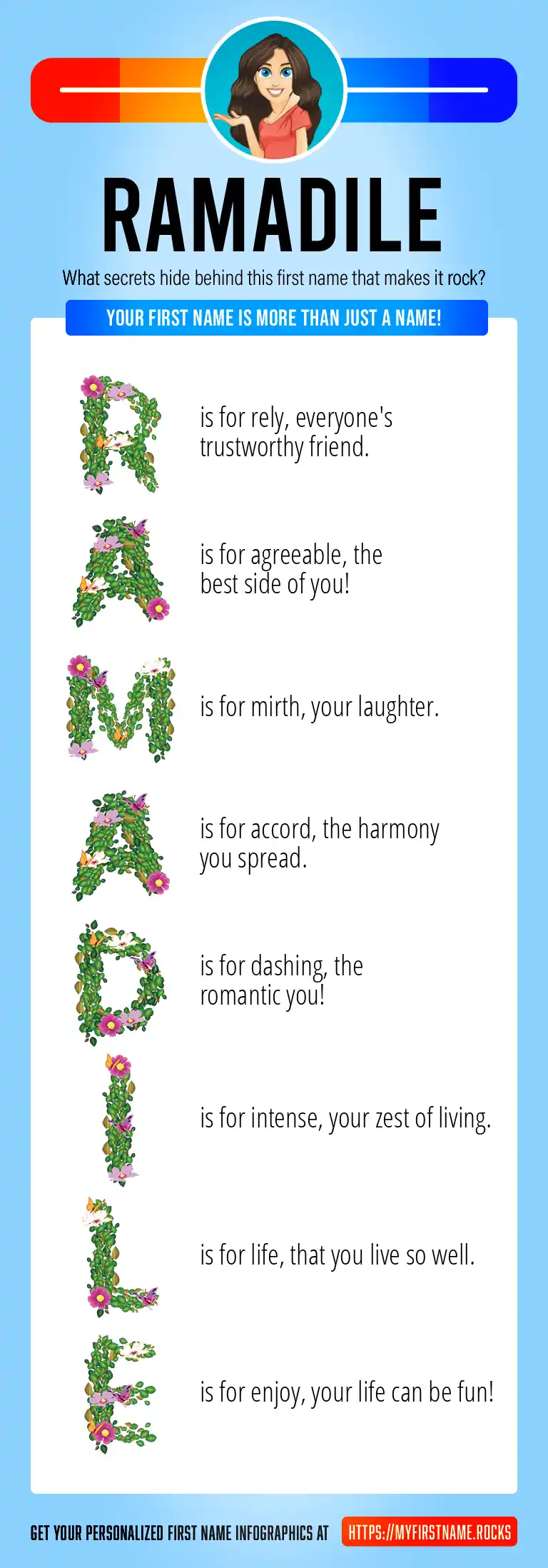 RAMADILE

What secrets hide behind this first name that makes it rock?

YOUR FIRST NAME IS MORE THAN JUST A NAME!

R is for rely, everyone's trustworthy friend.

A is for agreeable, the best side of you!

M is for mirth, your laughter.

A is for accord, the harmony you spread.

D is for dashing, the romantic you!

I is for intense, your zest of living.

L is for life, that you live so well.

E is for enjoy, your life can be fun!

GET YOUR PERSONALIZED FIRST NAME INFOGRAPHICS AT HTTPS://MYFIRSTNAME.ROCKS