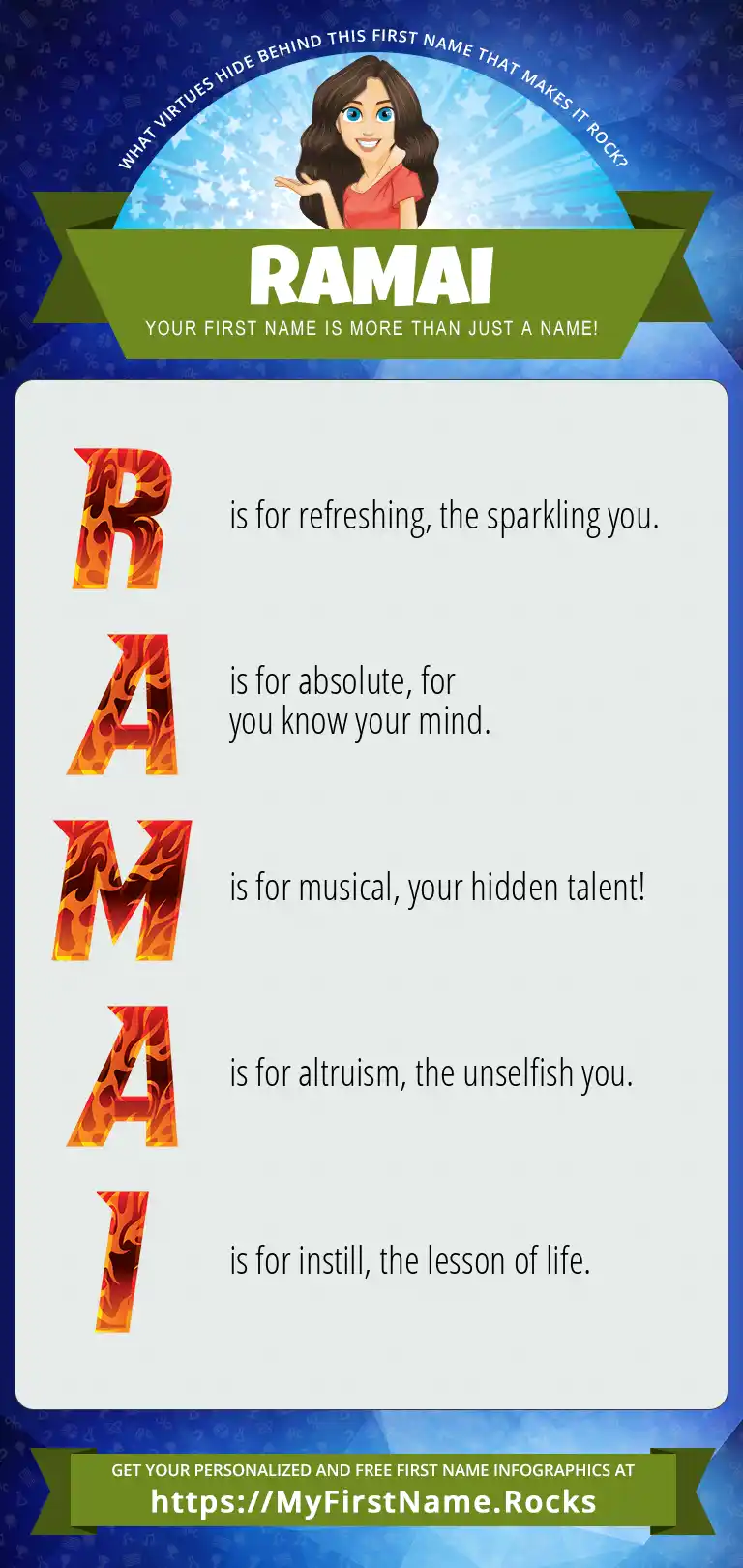 WHAT VIRTUES HIDE BEHIND THIS FIRST NAME THAT MAKES IT ROCK?

RAMAI

YOUR FIRST NAME IS MORE THAN JUST A NAME!

R is for refreshing, the sparkling you.

A is for absolute, for you know your mind.

M is for musical, your hidden talent!

A is for altruism, the unselfish you.

I is for instill, the lesson of life.

GET YOUR PERSONALIZED AND FREE FIRST NAME INFOGRAPHICS AT
https://MyFirstName.Rocks