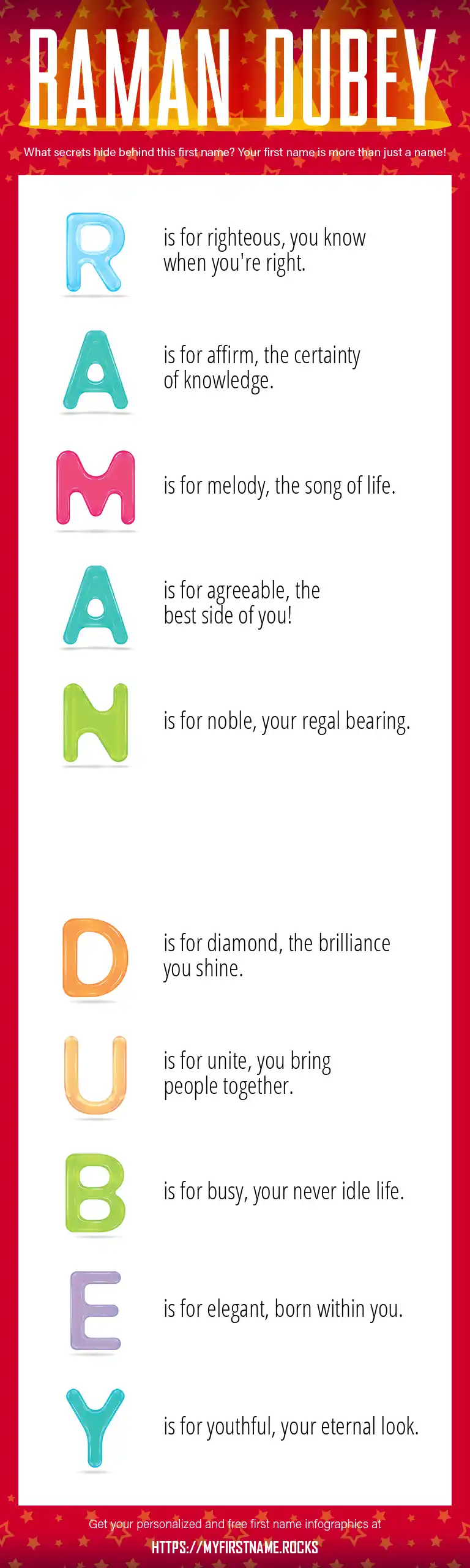 RAMAN DUBEY

What secrets hide behind this first name? Your first name is more than just a name!

R is for righteous, you know when you're right.

A is for affirm, the certainty of knowledge.

M is for melody, the song of life.

A is for agreeable, the best side of you!

N is for noble, your regal bearing.

D is for diamond, the brilliance you shine.

U is for unite, you bring people together.

B is for busy, your never idle life.

E is for elegant, born within you.

Y is for youthful, your eternal look.

Get your personalized and free first name infographics at

HTTPS://MYFIRSTNAME.ROCKS