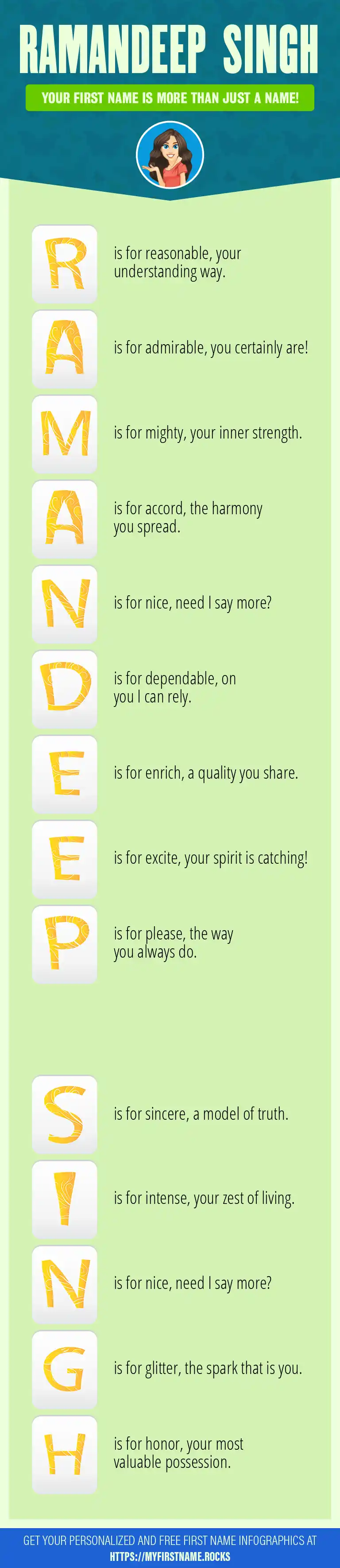 RAMANDEEP SINGH

YOUR FIRST NAME IS MORE THAN JUST A NAME!

R is for reasonable, your understanding way.

A is for admirable, you certainly are!

M is for mighty, your inner strength.

A is for accord, the harmony you spread.

N is for nice, need I say more?

D is for dependable, on you I can rely.

E is for enrich, a quality you share.

E is for excite, your spirit is catching!

P is for please, the way you always do.

S is for sincere, a model of truth.

I is for intense, your zest of living.

N is for nice, need I say more?

G is for glitter, the spark that is you.

H is for honor, your most valuable possession.

GET YOUR PERSONALIZED AND FREE FIRST NAME INFOGRAPHICS AT HTTPS://MYFIRSTNAME.ROCKS