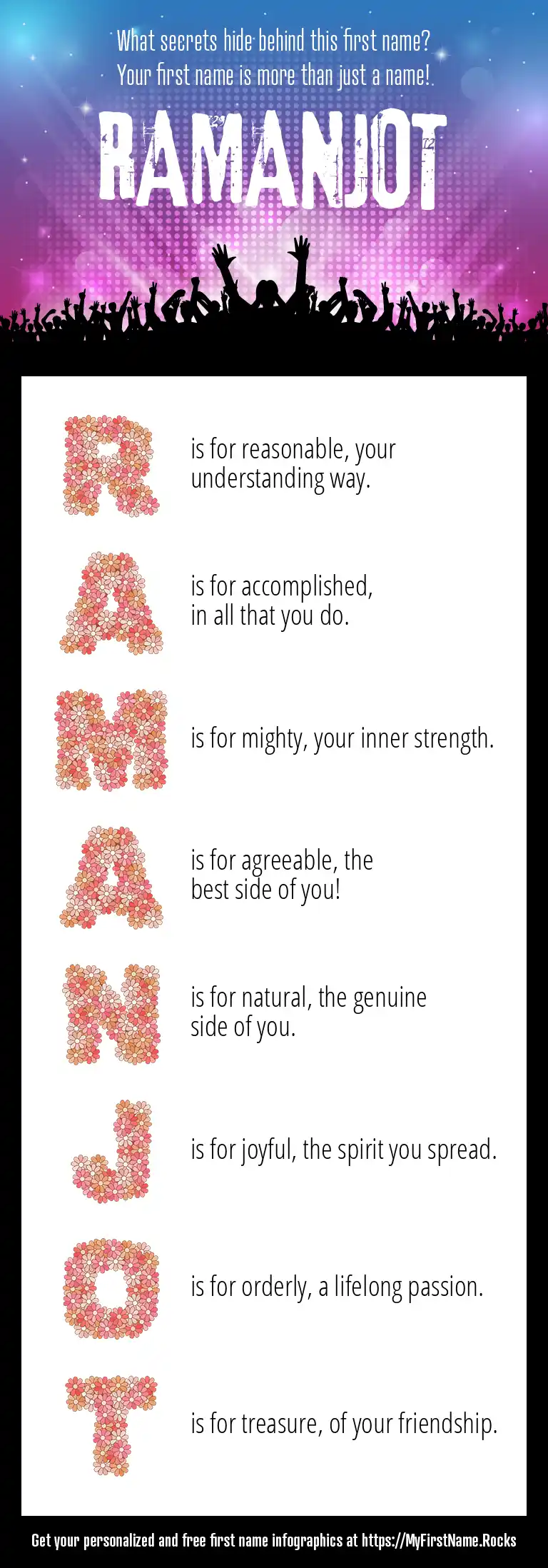 What secrets hide behind this first name?
Your first name is more than just a name!

RAMANJOT

R is for reasonable, your understanding way.

A is for accomplished, in all that you do.

M is for mighty, your inner strength.

A is for agreeable, the best side of you!

N is for natural, the genuine side of you.

J is for joyful, the spirit you spread.

O is for orderly, a lifelong passion.

T is for treasure, of your friendship.

Get your personalized and free first name infographics at https://MyFirstName.Rocks