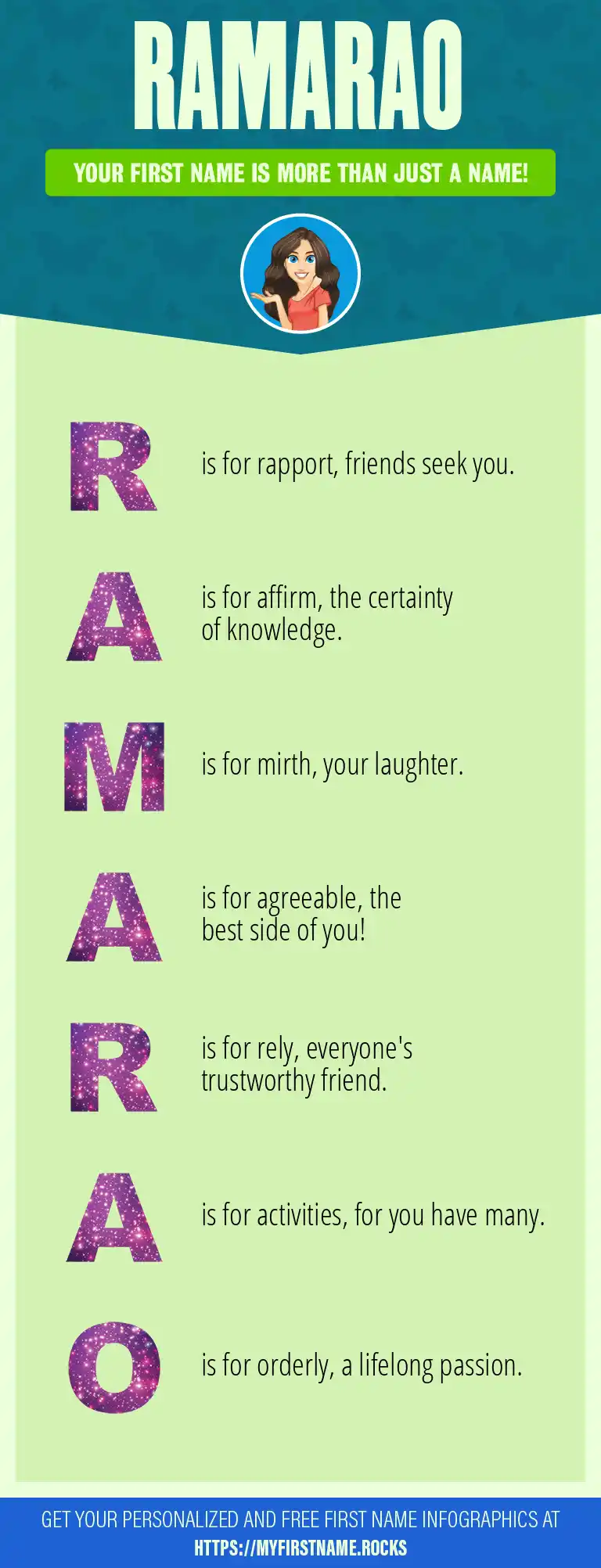 RAMARAO

YOUR FIRST NAME IS MORE THAN JUST A NAME!

R is for rapport, friends seek you.

A is for affirm, the certainty of knowledge.

M is for mirth, your laughter.

A is for agreeable, the best side of you!

R is for rely, everyone's trustworthy friend.

A is for activities, for you have many.

O is for orderly, a lifelong passion.

GET YOUR PERSONALIZED AND FREE FIRST NAME INFOGRAPHICS AT HTTPS://MYFIRSTNAME.ROCKS