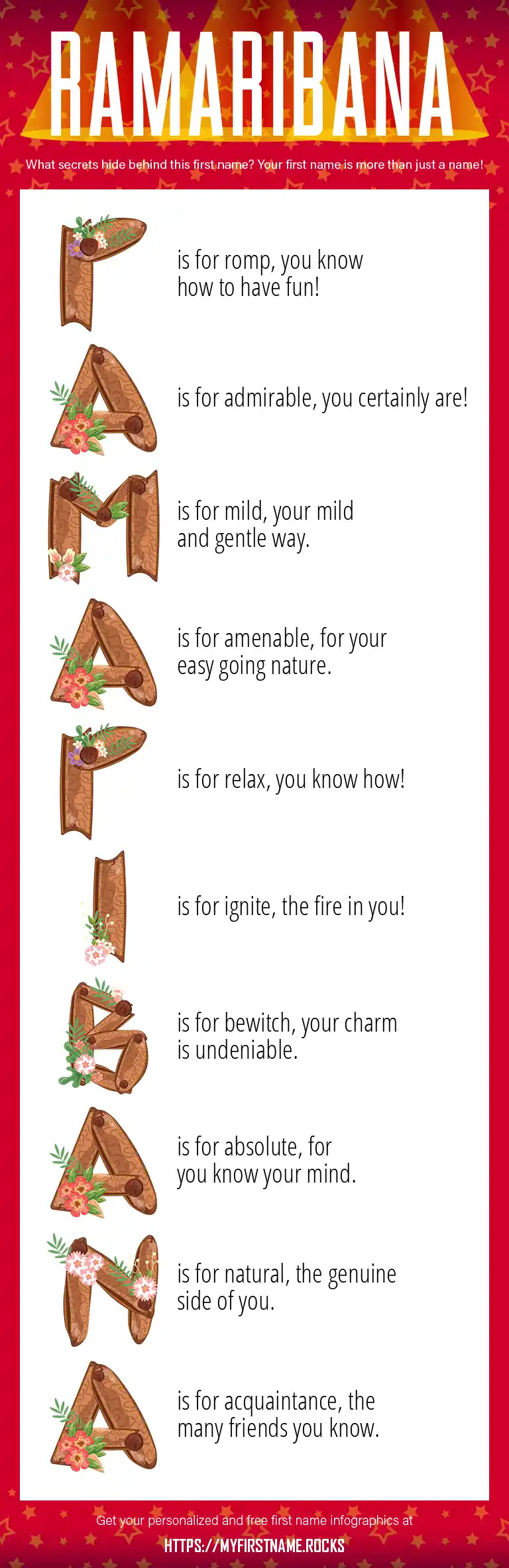 RAMARIBANA

What secrets hide behind this first name? Your first name is more than just a name!

R is for romp, you know how to have fun!

A is for admirable, you certainly are!

M is for mild, your mild and gentle way.

A is for amenable, for your easy going nature.

R is for relax, you know how!

I is for ignite, the fire in you!

B is for bewitch, your charm is undeniable.

A is for absolute, for you know your mind.

N is for natural, the genuine side of you.

A is for acquaintance, the many friends you know.

Get your personalized and free first name infographics at

HTTPS://MYFIRSTNAME.ROCKS