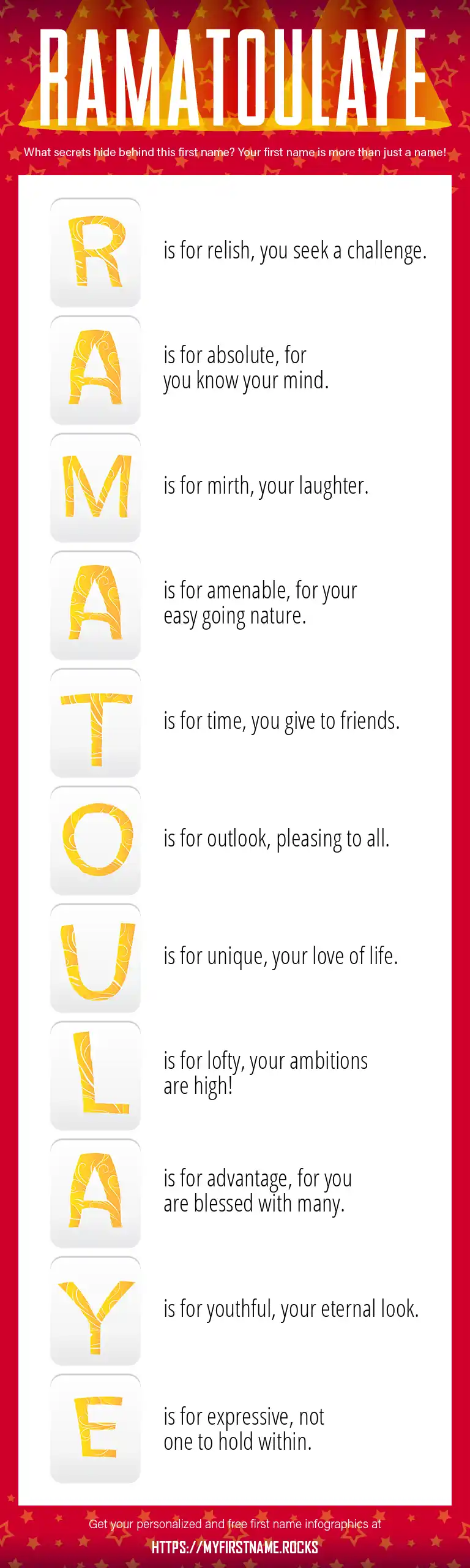 RAMATOULAYE

What secrets hide behind this first name? Your first name is more than just a name!

R is for relish, you seek a challenge.

A is for absolute, for you know your mind.

M is for mirth, your laughter.

A is for amenable, for your easy going nature.

T is for time, you give to friends.

O is for outlook, pleasing to all.

U is for unique, your love of life.

L is for lofty, your ambitions are high!

A is for advantage, for you are blessed with many.

Y is for youthful, your eternal look.

E is for expressive, not one to hold within.

Get your personalized and free first name infographics at

HTTPS://MYFIRSTNAME.ROCKS