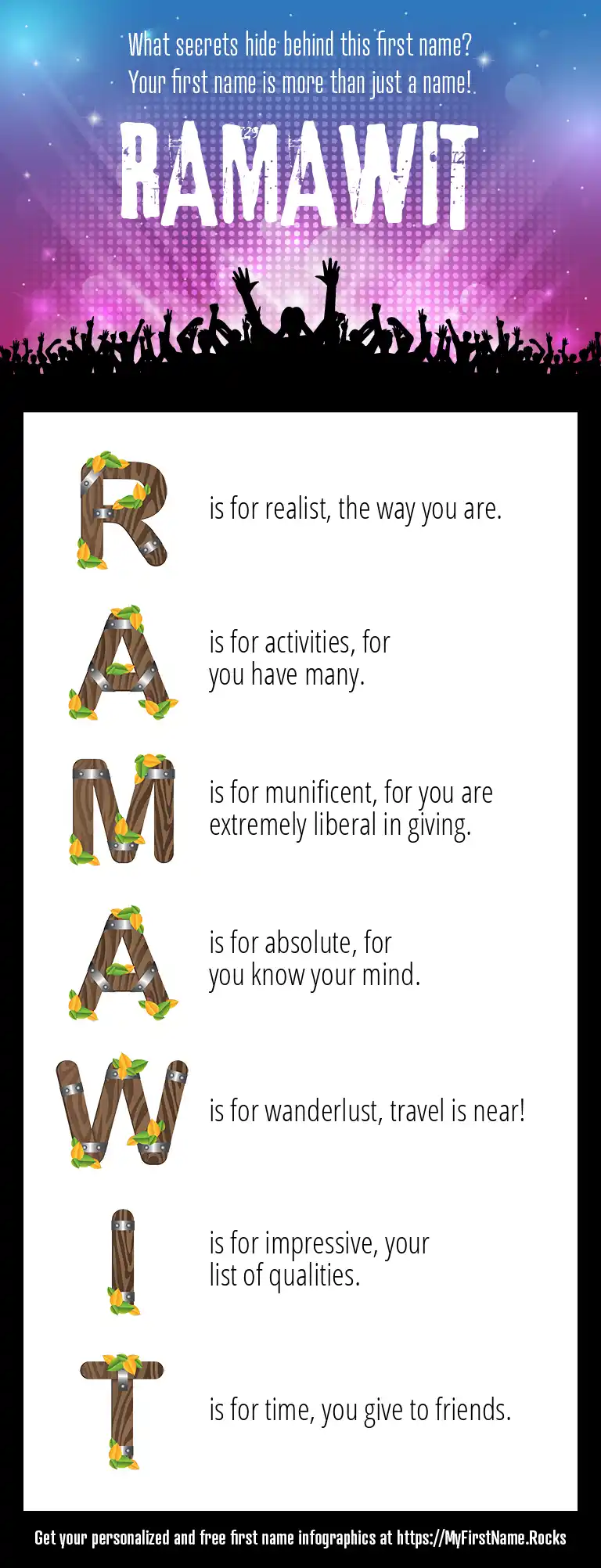 What secrets hide behind this first name?
Your first name is more than just a name!

RAMAWIT

R is for realist, the way you are.

A is for activities, for you have many.

M is for munificent, for you are extremely liberal in giving.

A is for absolute, for you know your mind.

W is for wanderlust, travel is near!

I is for impressive, your list of qualities.

T is for time, you give to friends.

Get your personalized and free first name infographics at https://MyFirstName.Rocks