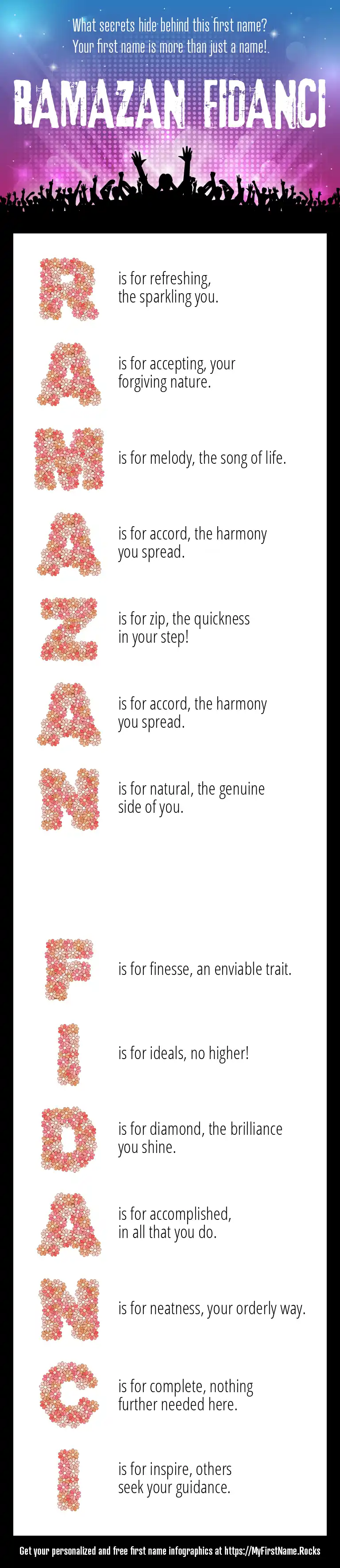 What secrets hide behind this first name?
Your first name is more than just a name!.

RAMAZAN FIDANCI

R is for refreshing, the sparkling you.

A is for accepting, your forgiving nature.

M is for melody, the song of life.

A is for accord, the harmony you spread.

Z is for zip, the quickness in your step!

A is for accord, the harmony you spread.

N is for natural, the genuine side of you.

F is for finesse, an enviable trait.

I is for ideals, no higher!

D is for diamond, the brilliance you shine.

A is for accomplished, in all that you do.

N is for neatness, your orderly way.

C is for complete, nothing further needed here.

I is for inspire, others seek your guidance.

Get your personalized and free first name infographics at https://MyFirstName.Rocks