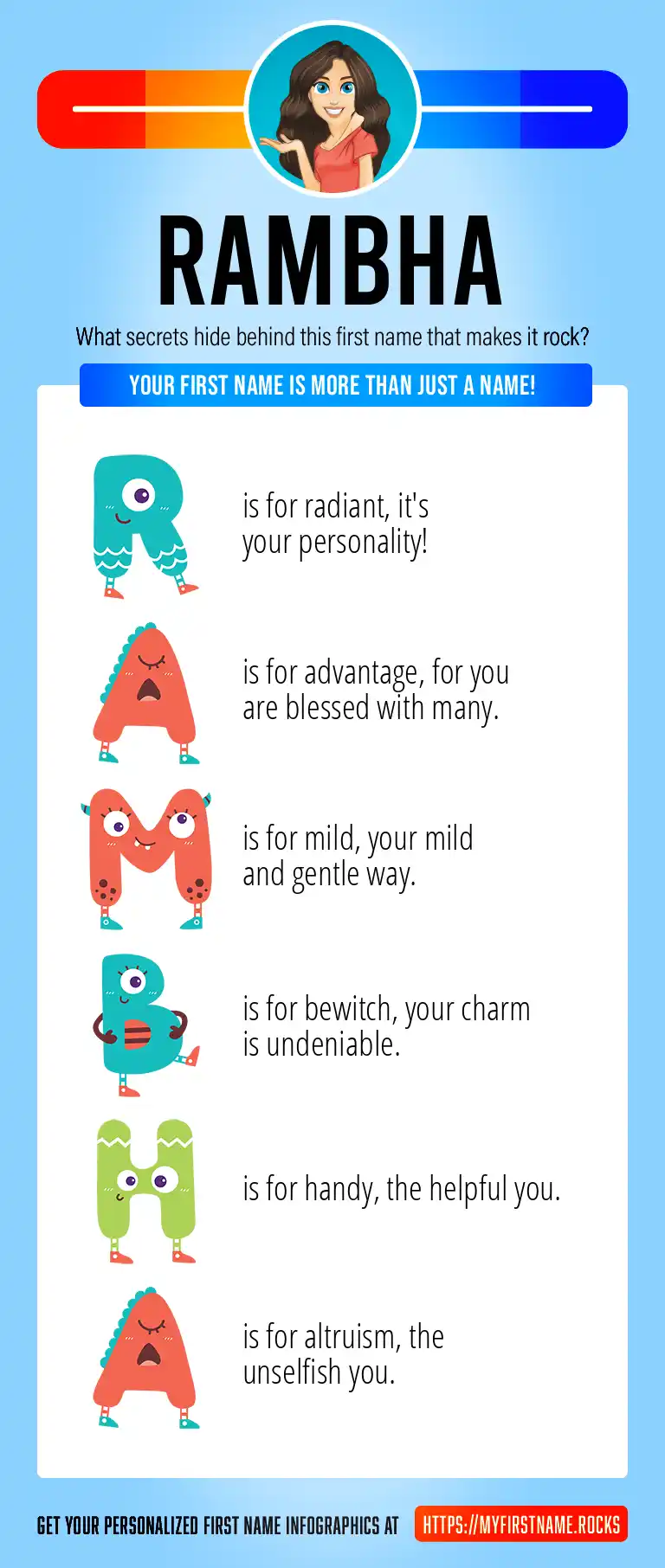 RAMBHA

What secrets hide behind this first name that makes it rock?

YOUR FIRST NAME IS MORE THAN JUST A NAME!

R is for radiant, it's your personality!

A is for advantage, for you are blessed with many.

M is for mild, your mild and gentle way.

B is for bewitch, your charm is undeniable.

H is for handy, the helpful you.

A is for altruism, the unselfish you.

GET YOUR PERSONALIZED FIRST NAME INFOGRAPHICS AT HTTPS://MYFIRSTNAME.ROCKS