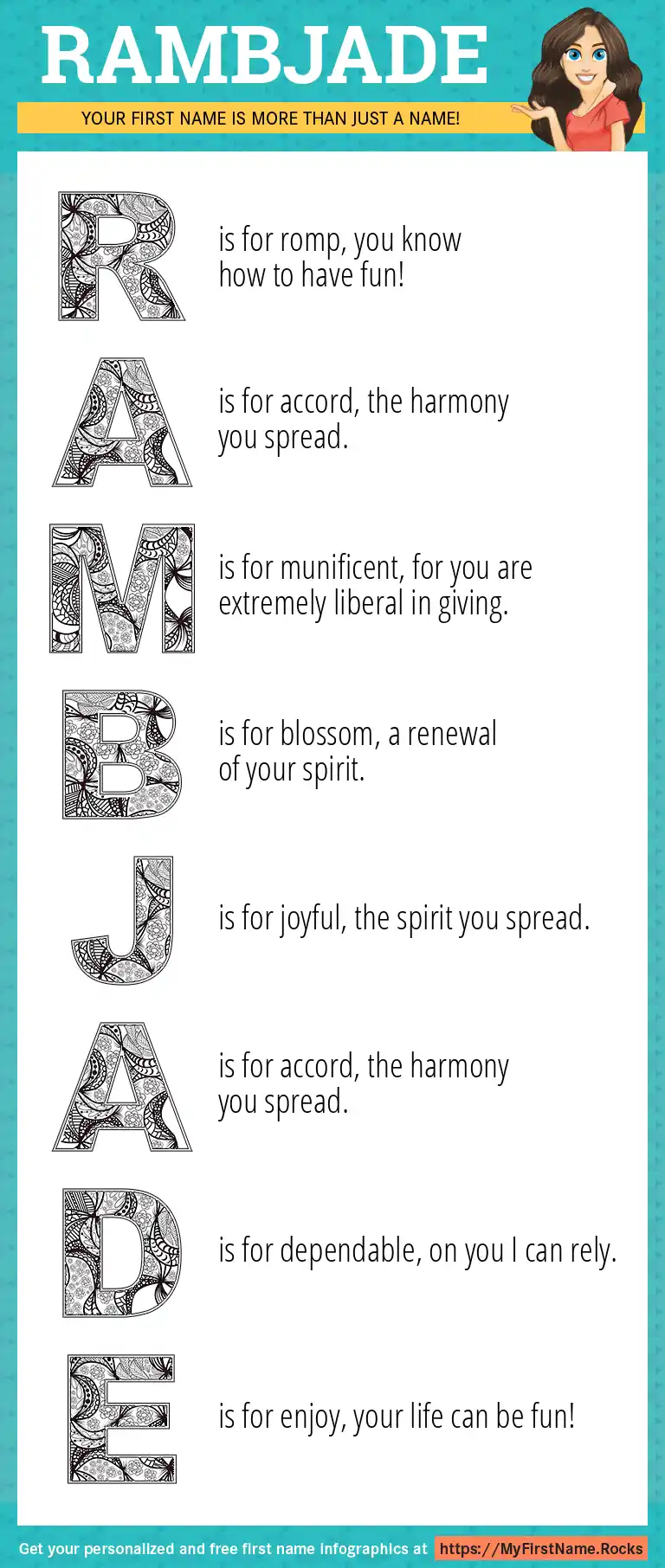 RAMBJADE

YOUR FIRST NAME IS MORE THAN JUST A NAME!

R is for romp, you know how to have fun!

A is for accord, the harmony you spread.

M is for munificent, for you are extremely liberal in giving.

B is for blossom, a renewal of your spirit.

J is for joyful, the spirit you spread.

A is for accord, the harmony you spread.

D is for dependable, on you I can rely.

E is for enjoy, your life can be fun!

Get your personalized and free first name infographics at https://MyFirstName.Rocks