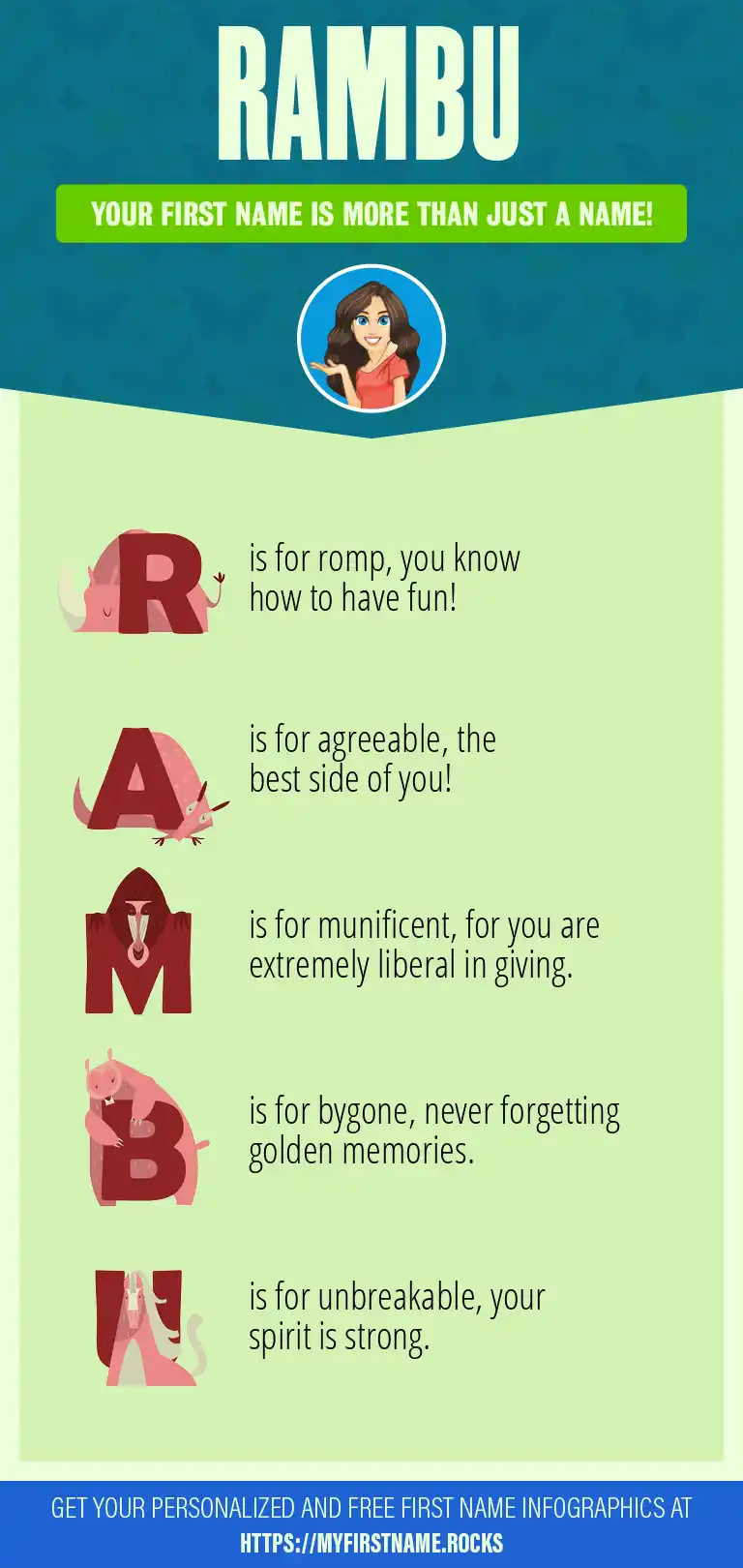 RAMBU

YOUR FIRST NAME IS MORE THAN JUST A NAME!

R is for romp, you know how to have fun!

A is for agreeable, the best side of you!

M is for munificent, for you are extremely liberal in giving.

B is for bygone, never forgetting golden memories.

U is for unbreakable, your spirit is strong.

GET YOUR PERSONALIZED AND FREE FIRST NAME INFOGRAPHICS AT HTTPS://MYFIRSTNAME.ROCKS