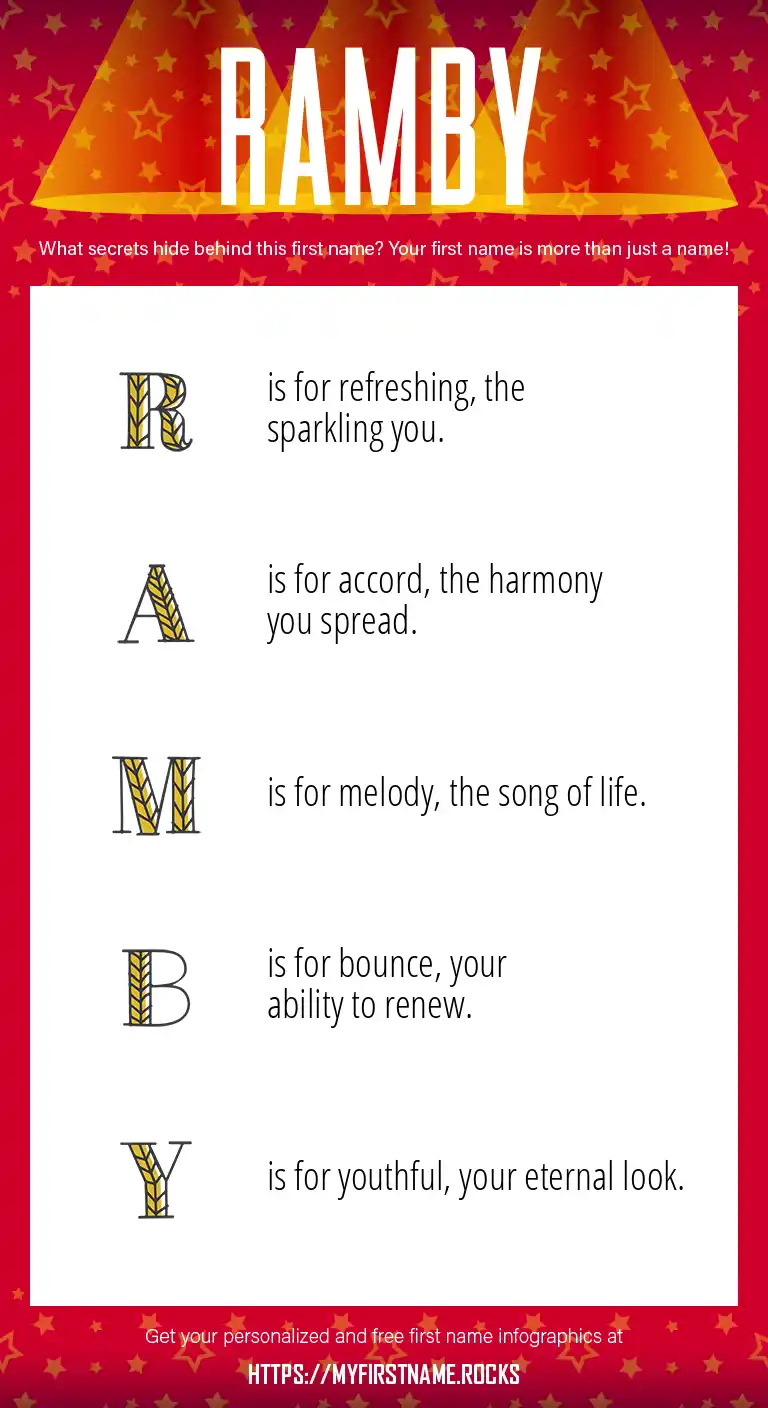 RAMBY

What secrets hide behind this first name? Your first name is more than just a name!

R is for refreshing, the sparkling you.

A is for accord, the harmony you spread.

M is for melody, the song of life.

B is for bounce, your ability to renew.

Y is for youthful, your eternal look.

Get your personalized and free first name infographics at

HTTPS://MYFIRSTNAME.ROCKS