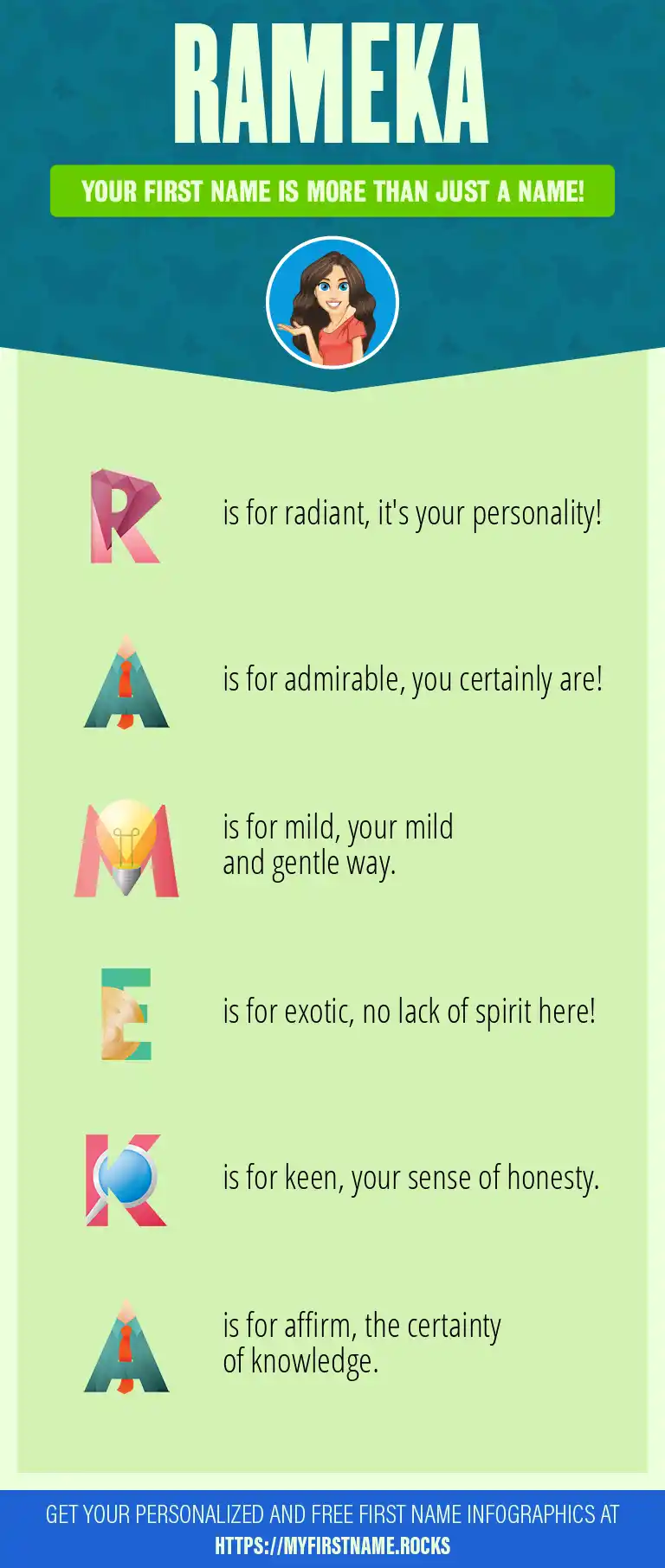 RAMEKA

YOUR FIRST NAME IS MORE THAN JUST A NAME!

R is for radiant, it's your personality!

A is for admirable, you certainly are!

M is for mild, your mild and gentle way.

E is for exotic, no lack of spirit here!

K is for keen, your sense of honesty.

A is for affirm, the certainty of knowledge.

GET YOUR PERSONALIZED AND FREE FIRST NAME INFOGRAPHICS AT HTTPS://MYFIRSTNAME.ROCKS