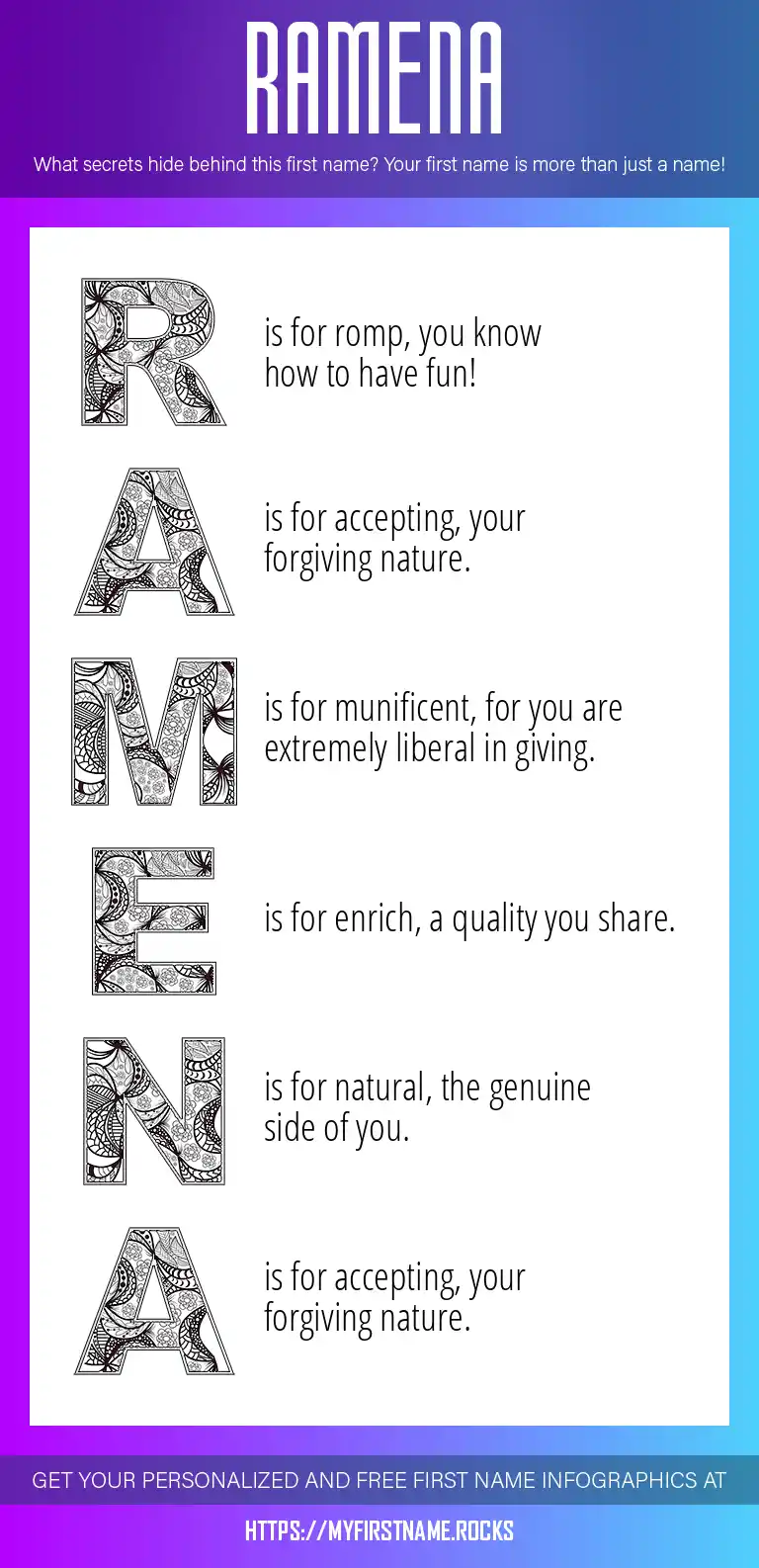 RAMENA

What secrets hide behind this first name? Your first name is more than just a name!

R is for romp, you know how to have fun!

A is for accepting, your forgiving nature.

M is for munificent, for you are extremely liberal in giving.

E is for enrich, a quality you share.

N is for natural, the genuine side of you.

A is for accepting, your forgiving nature.

GET YOUR PERSONALIZED AND FREE FIRST NAME INFOGRAPHICS AT

HTTPS://MYFIRSTNAME.ROCKS