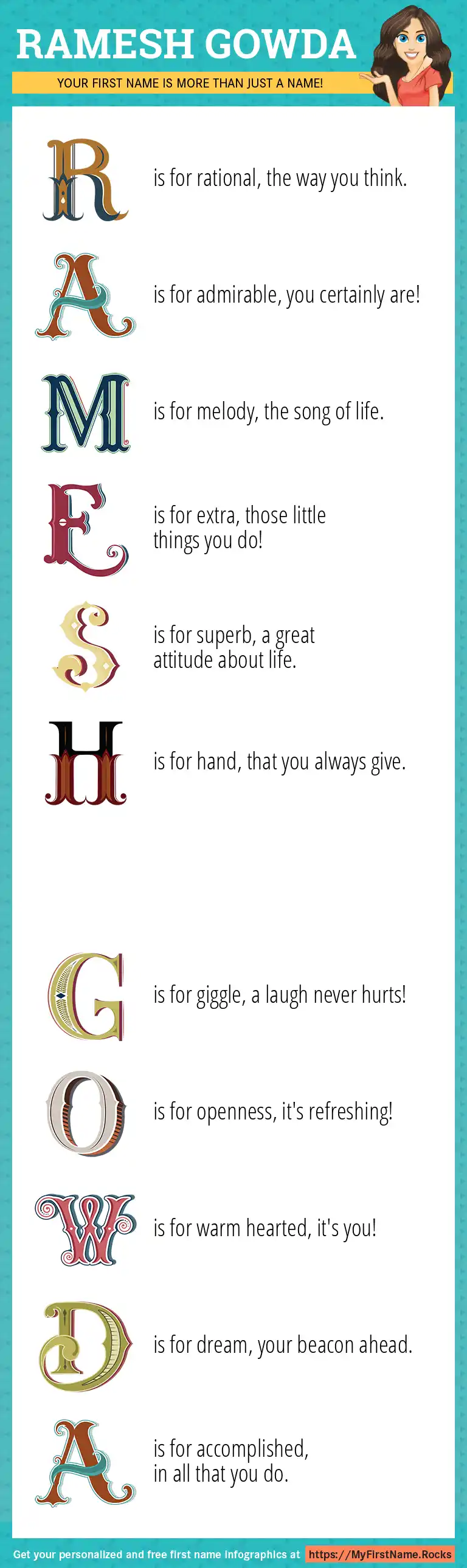 RAMESH GOWDA

YOUR FIRST NAME IS MORE THAN JUST A NAME!

R is for rational, the way you think.

A is for admirable, you certainly are!

M is for melody, the song of life.

E is for extra, those little things you do!

S is for superb, a great attitude about life.

H is for hand, that you always give.

G is for giggle, a laugh never hurts!

O is for openness, it's refreshing!

W is for warm hearted, it's you!

D is for dream, your beacon ahead.

A is for accomplished, in all that you do.

Get your personalized and free first name infographics at https://MyFirstName.Rocks