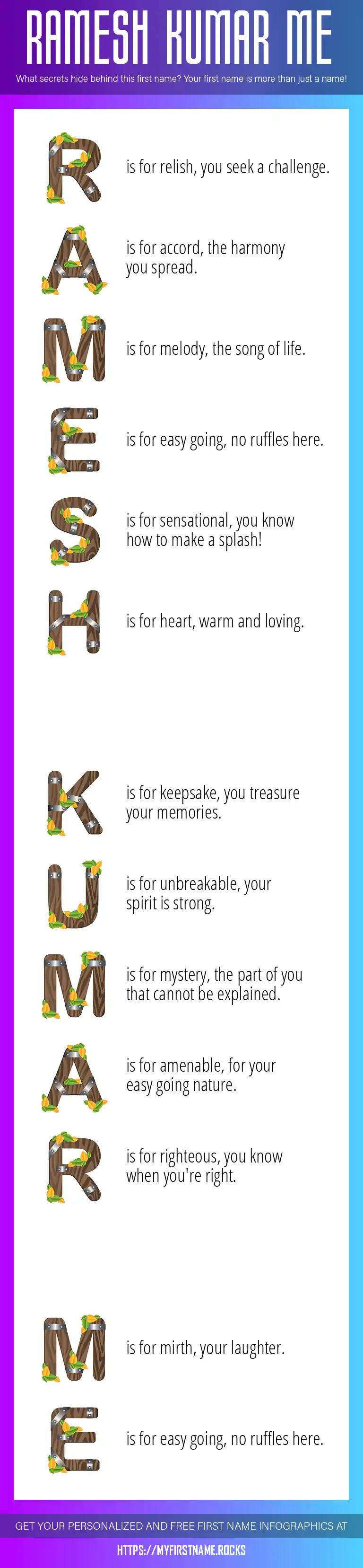 RAMESH KUMAR ME

What secrets hide behind this first name? Your first name is more than just a name!

R is for relish, you seek a challenge.

A is for accord, the harmony you spread.

M is for melody, the song of life.

E is for easy going, no ruffles here.

S is for sensational, you know how to make a splash!

H is for heart, warm and loving.

K is for keepsake, you treasure your memories.

U is for unbreakable, your spirit is strong.

M is for mystery, the part of you that cannot be explained.

A is for amenable, for your easy going nature.

R is for righteous, you know when you're right.

M is for mirth, your laughter.

E is for easy going, no ruffles here.

GET YOUR PERSONALIZED AND FREE FIRST NAME INFOGRAPHICS AT

HTTPS://MYFIRSTNAME.ROCKS