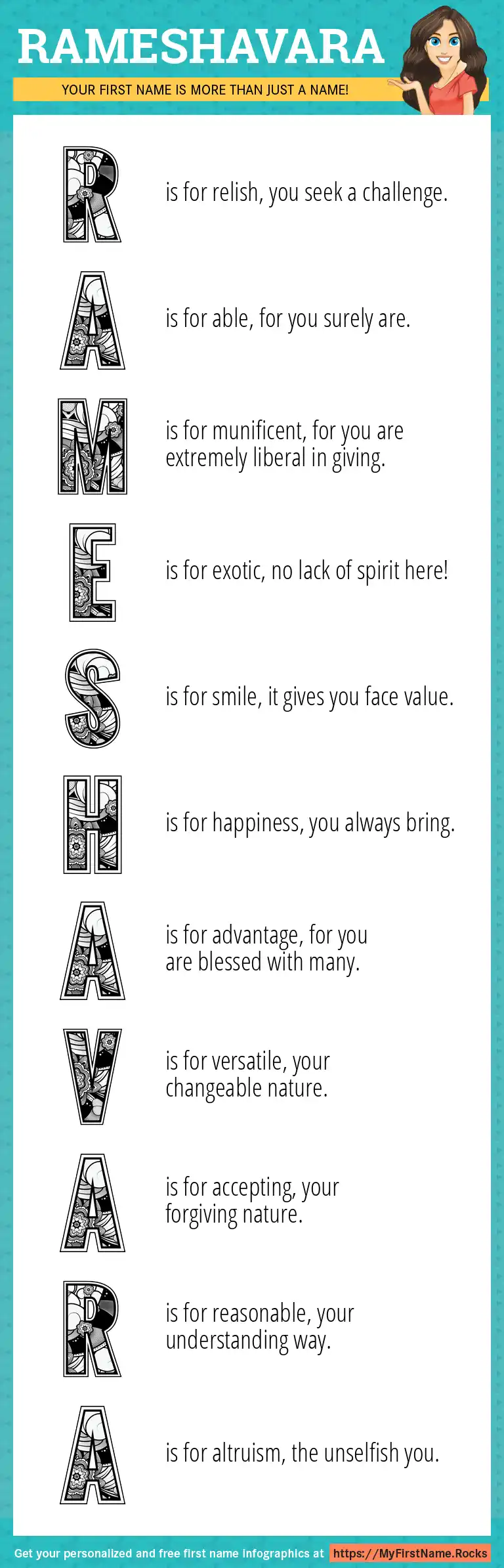 RAMESHAVARA

YOUR FIRST NAME IS MORE THAN JUST A NAME!

R is for relish, you seek a challenge.

A is for able, for you surely are.

M is for munificent, for you are extremely liberal in giving.

E is for exotic, no lack of spirit here!

S is for smile, it gives you face value.

H is for happiness, you always bring.

A is for advantage, for you are blessed with many.

V is for versatile, your changeable nature.

A is for accepting, your forgiving nature.

R is for reasonable, your understanding way.

A is for altruism, the unselfish you.

Get your personalized and free first name infographics at https://MyFirstName.Rocks