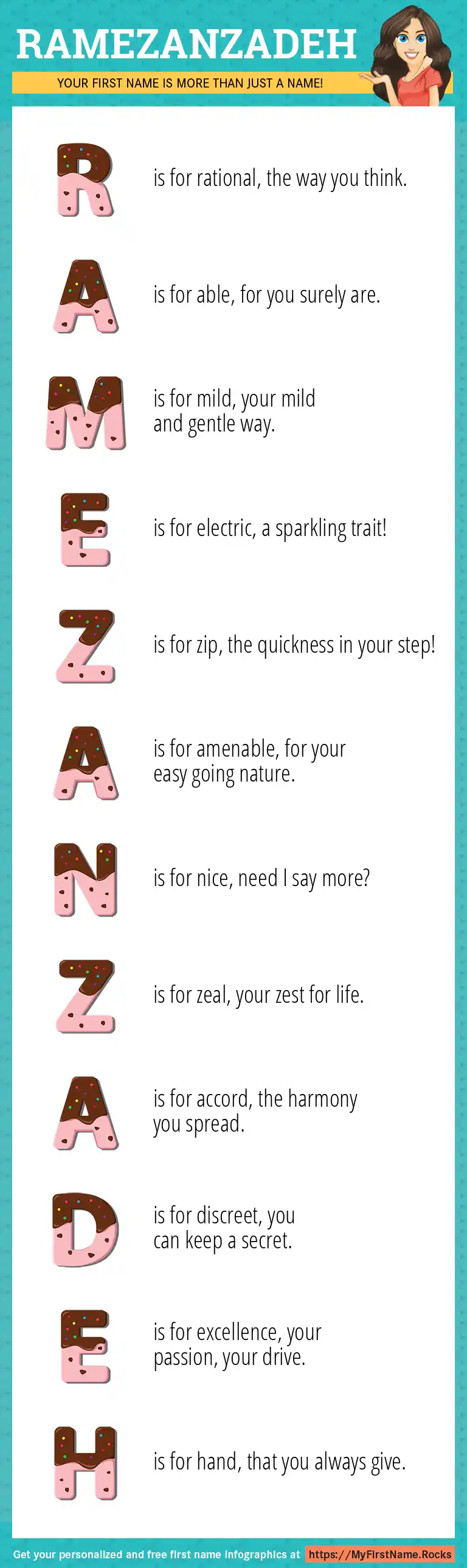 RAMEZANZADEH

YOUR FIRST NAME IS MORE THAN JUST A NAME!

R is for rational, the way you think.

A is for able, for you surely are.

M is for mild, your mild and gentle way.

E is for electric, a sparkling trait!

Z is for zip, the quickness in your step!

A is for amenable, for your easy going nature.

N is for nice, need I say more?

Z is for zeal, your zest for life.

A is for accord, the harmony you spread.

D is for discreet, you can keep a secret.

E is for excellence, your passion, your drive.

H is for hand, that you always give.

Get your personalized and free first name infographics at https://MyFirstName.Rocks