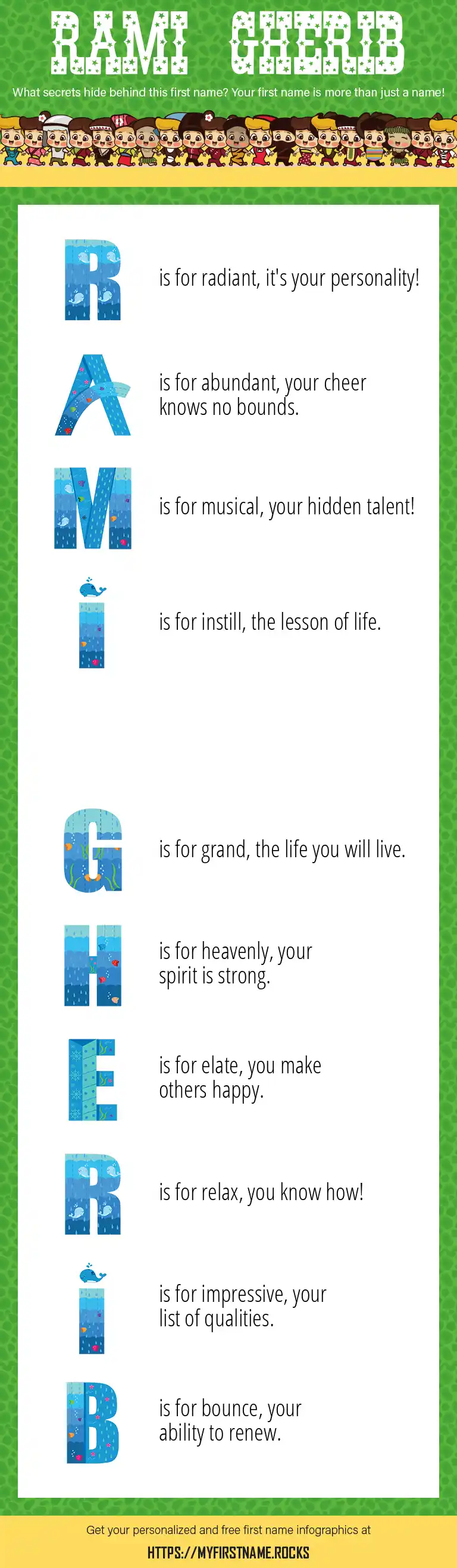 RAMI GHERIB

What secrets hide behind this first name? Your first name is more than just a name!

R is for radiant, it's your personality!

A is for abundant, your cheer knows no bounds.

M is for musical, your hidden talent!

I is for instill, the lesson of life.

G is for grand, the life you will live.

H is for heavenly, your spirit is strong.

E is for elate, you make others happy.

R is for relax, you know how!

I is for impressive, your list of qualities.

B is for bounce, your ability to renew.

Get your personalized and free first name infographics at

HTTPS://MYFIRSTNAME.ROCKS