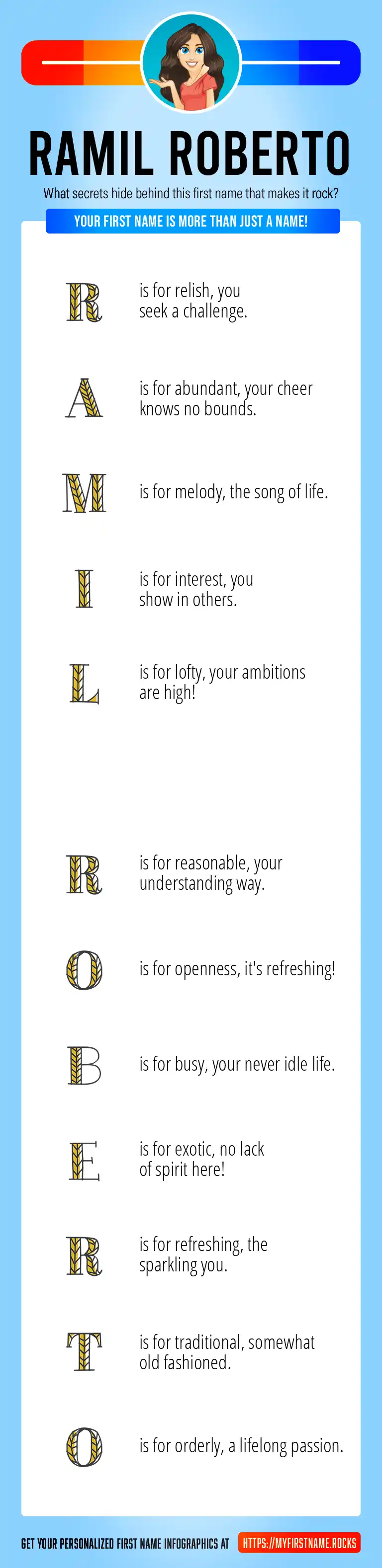 RAMIL ROBERTO

What secrets hide behind this first name that makes it rock?

YOUR FIRST NAME IS MORE THAN JUST A NAME!

R is for relish, you seek a challenge.

A is for abundant, your cheer knows no bounds.

M is for melody, the song of life.

I is for interest, you show in others.

L is for lofty, your ambitions are high!

R is for reasonable, your understanding way.

O is for openness, it's refreshing!

B is for busy, your never idle life.

E is for exotic, no lack of spirit here!

R is for refreshing, the sparkling you.

T is for traditional, somewhat old fashioned.

O is for orderly, a lifelong passion.

GET YOUR PERSONALIZED FIRST NAME INFOGRAPHICS AT HTTPS://MYFIRSTNAME.ROCKS