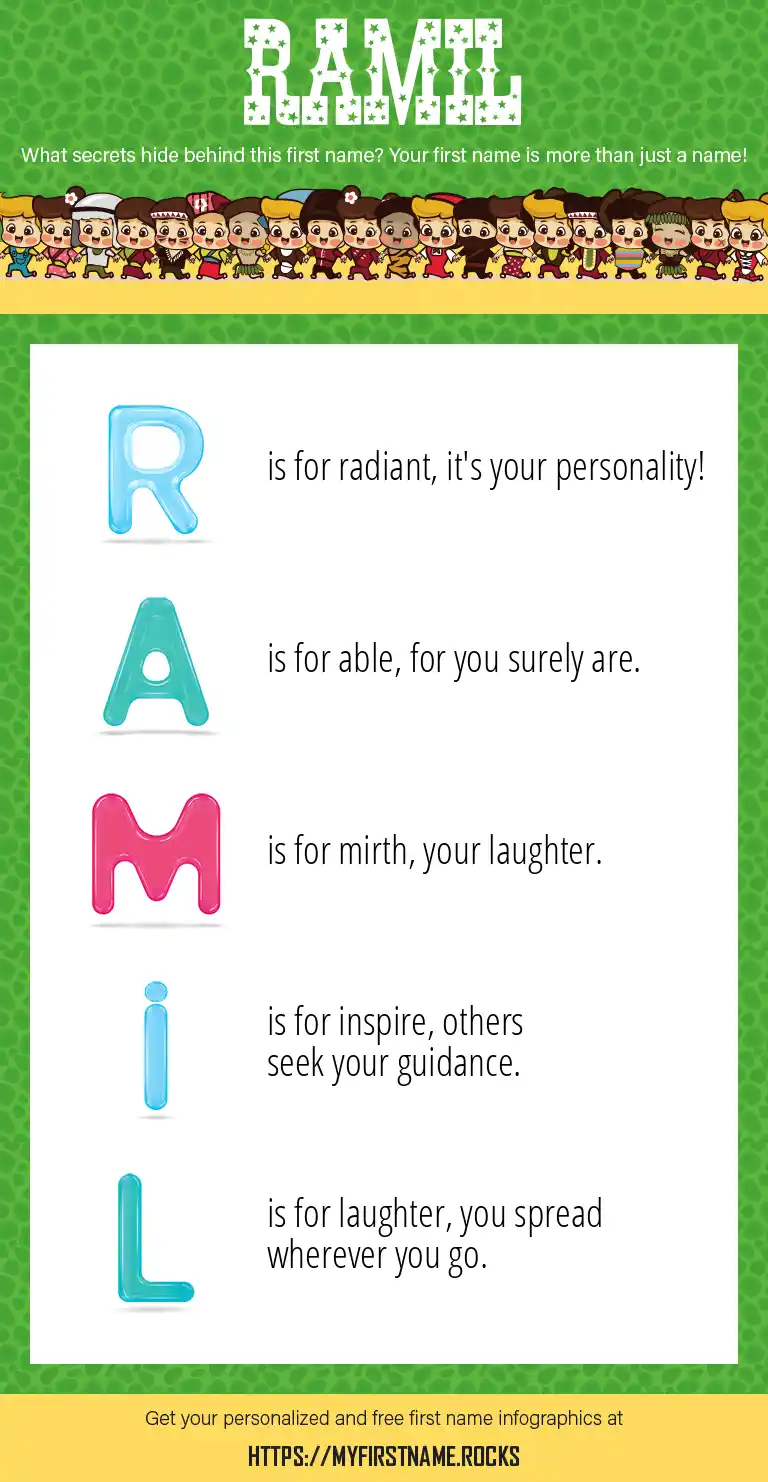 RAMIL

What secrets hide behind this first name? Your first name is more than just a name!

R is for radiant, it's your personality!

A is for able, for you surely are.

M is for mirth, your laughter.

i is for inspire, others seek your guidance.

L is for laughter, you spread wherever you go.

Get your personalized and free first name infographics at

HTTPS://MYFIRSTNAME.ROCKS