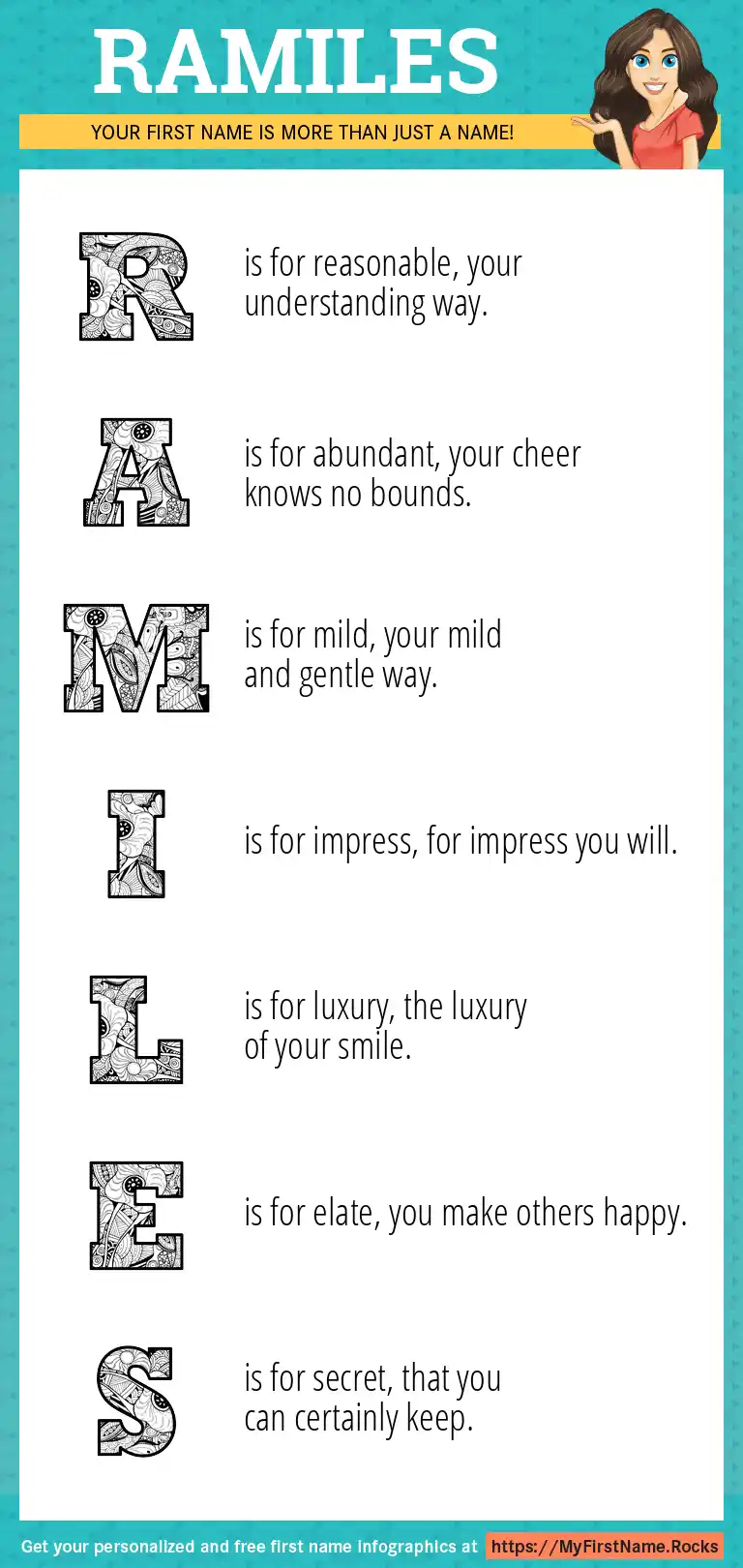 RAMILES

YOUR FIRST NAME IS MORE THAN JUST A NAME!

R is for reasonable, your understanding way.

A is for abundant, your cheer knows no bounds.

M is for mild, your mild and gentle way.

I is for impress, for impress you will.

L is for luxury, the luxury of your smile.

E is for elate, you make others happy.

S is for secret, that you can certainly keep.

Get your personalized and free first name infographics at https://MyFirstName.Rocks