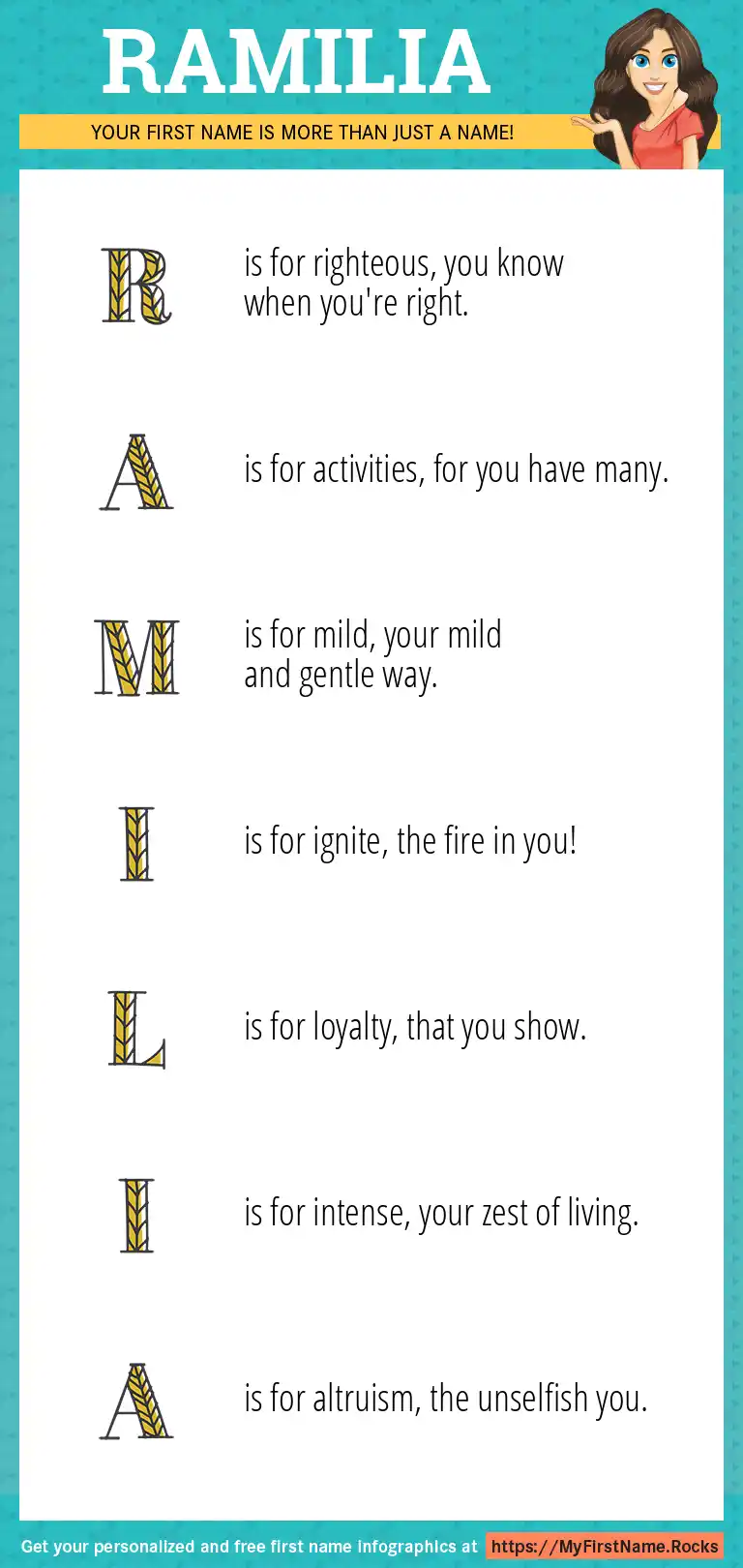 RAMILIA

YOUR FIRST NAME IS MORE THAN JUST A NAME!

R is for righteous, you know when you're right.

A is for activities, for you have many.

M is for mild, your mild and gentle way.

I is for ignite, the fire in you!

L is for loyalty, that you show.

I is for intense, your zest of living.

A is for altruism, the unselfish you.

Get your personalized and free first name infographics at https://MyFirstName.Rocks