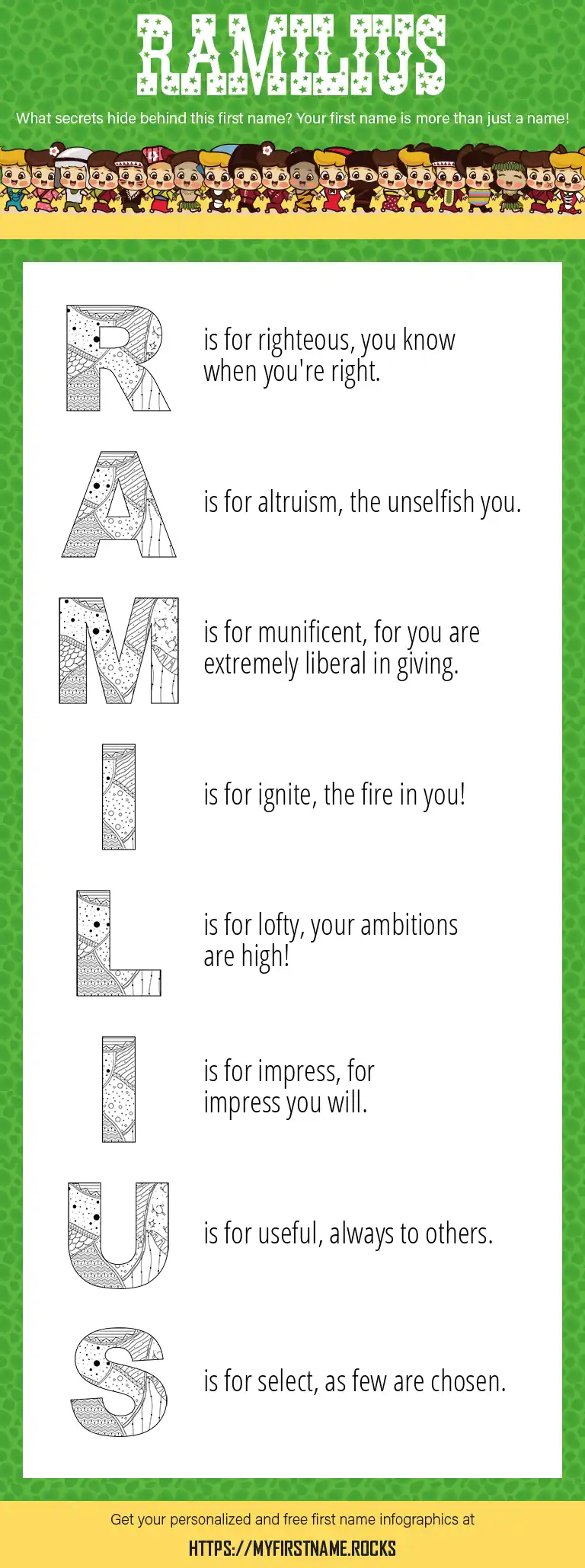 RAMILIUS

What secrets hide behind this first name? Your first name is more than just a name!

R is for righteous, you know when you're right.

A is for altruism, the unselfish you.

M is for munificent, for you are extremely liberal in giving.

I is for ignite, the fire in you!

L is for lofty, your ambitions are high!

I is for impress, for impress you will.

U is for useful, always to others.

S is for select, as few are chosen.

Get your personalized and free first name infographics at

HTTPS://MYFIRSTNAME.ROCKS