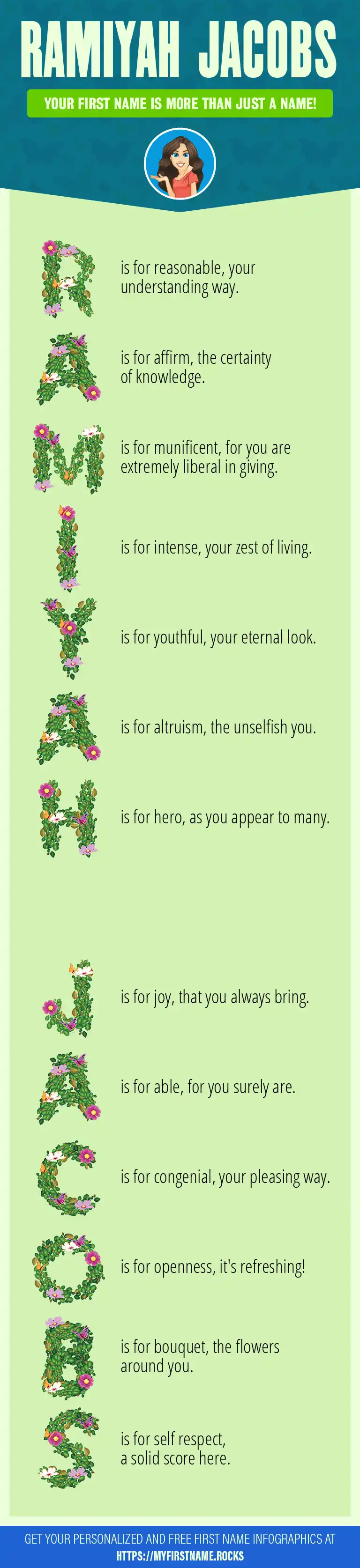 RAMIYAH JACOBS

YOUR FIRST NAME IS MORE THAN JUST A NAME!

R is for reasonable, your understanding way.

A is for affirm, the certainty of knowledge.

M is for munificent, for you are extremely liberal in giving.

I is for intense, your zest of living.

Y is for youthful, your eternal look.

A is for altruism, the unselfish you.

H is for hero, as you appear to many.

J is for joy, that you always bring.

A is for able, for you surely are.

C is for congenial, your pleasing way.

O is for openness, it's refreshing!

B is for bouquet, the flowers around you.

S is for self respect, a solid score here.

GET YOUR PERSONALIZED AND FREE FIRST NAME INFOGRAPHICS AT HTTPS://MYFIRSTNAME.ROCKS