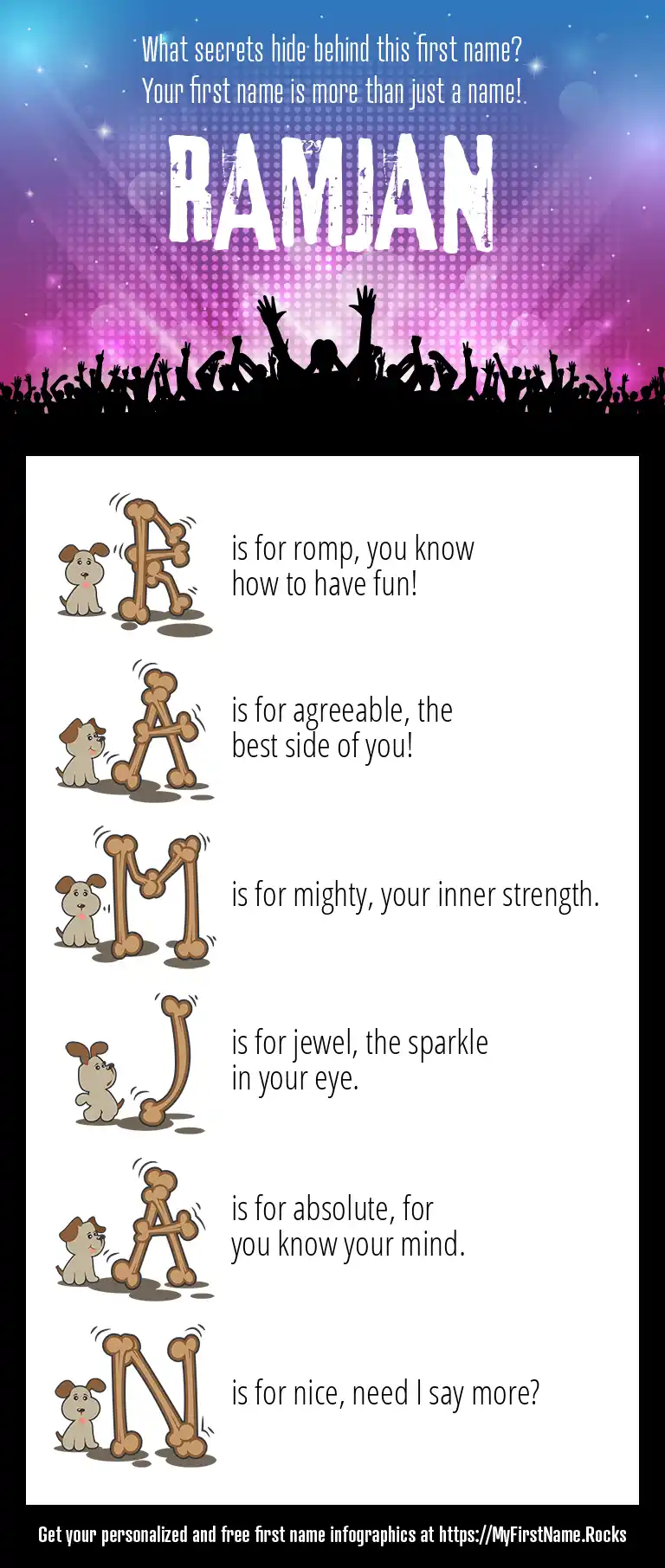 What secrets hide behind this first name?
Your first name is more than just a name!

RAMJAN

R is for romp, you know how to have fun!

A is for agreeable, the best side of you!

M is for mighty, your inner strength.

J is for jewel, the sparkle in your eye.

A is for absolute, for you know your mind.

N is for nice, need I say more?

Get your personalized and free first name infographics at https://MyFirstName.Rocks