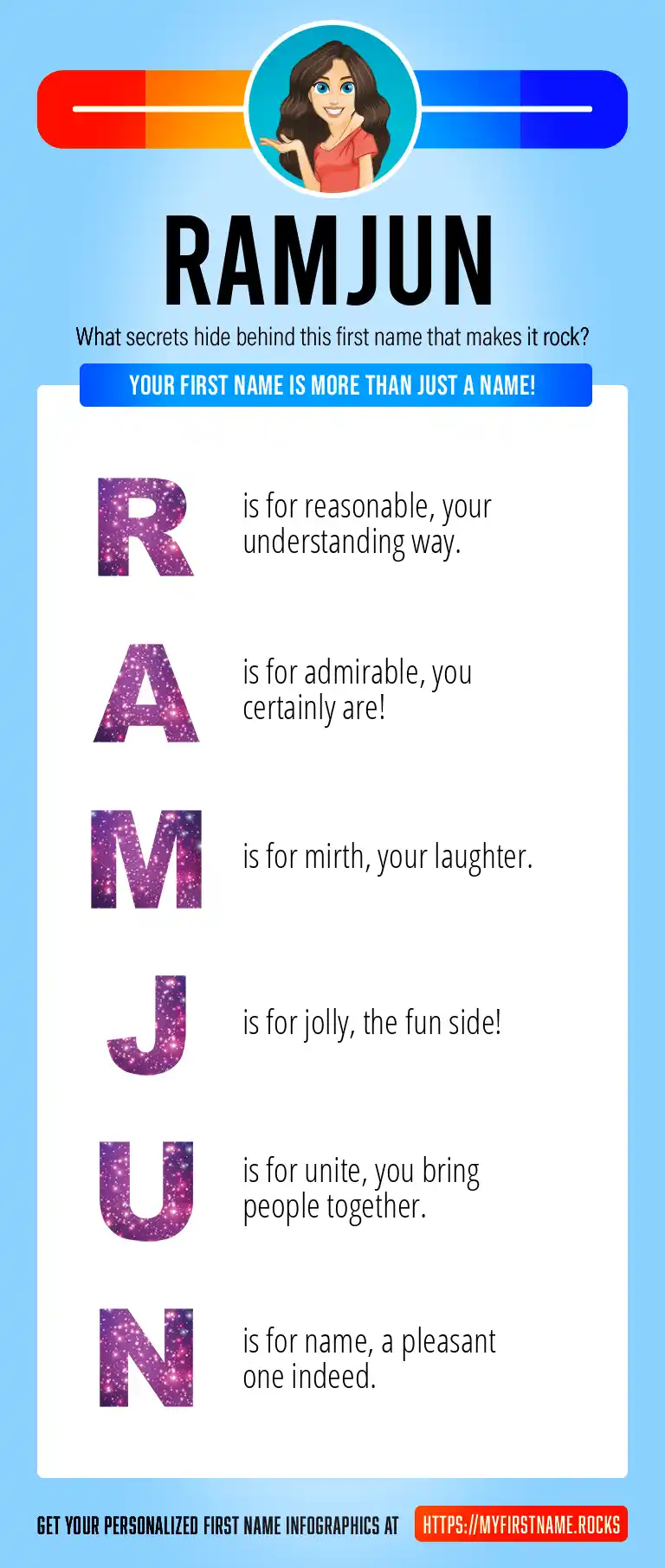 RAMJUN

What secrets hide behind this first name that makes it rock?

YOUR FIRST NAME IS MORE THAN JUST A NAME!

R is for reasonable, your understanding way.

A is for admirable, you certainly are!

M is for mirth, your laughter.

J is for jolly, the fun side!

U is for unite, you bring people together.

N is for name, a pleasant one indeed.

GET YOUR PERSONALIZED FIRST NAME INFOGRAPHICS AT HTTPS://MYFIRSTNAME.ROCKS